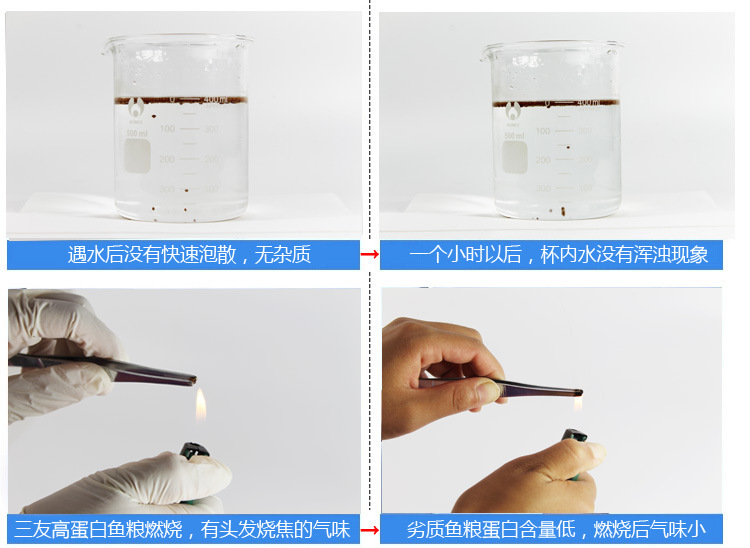 0
400 ml
500 ml
100
300
200
200
300

遇水后没有快速泡散，无杂质

0
400 ml
500 ml
100
300
200
200
300

一个小时以后，杯内水没有浑浊现象

三友高蛋白鱼粮燃烧，有头发烧焦的气味

劣质鱼粮蛋白含量低，燃烧后气味小