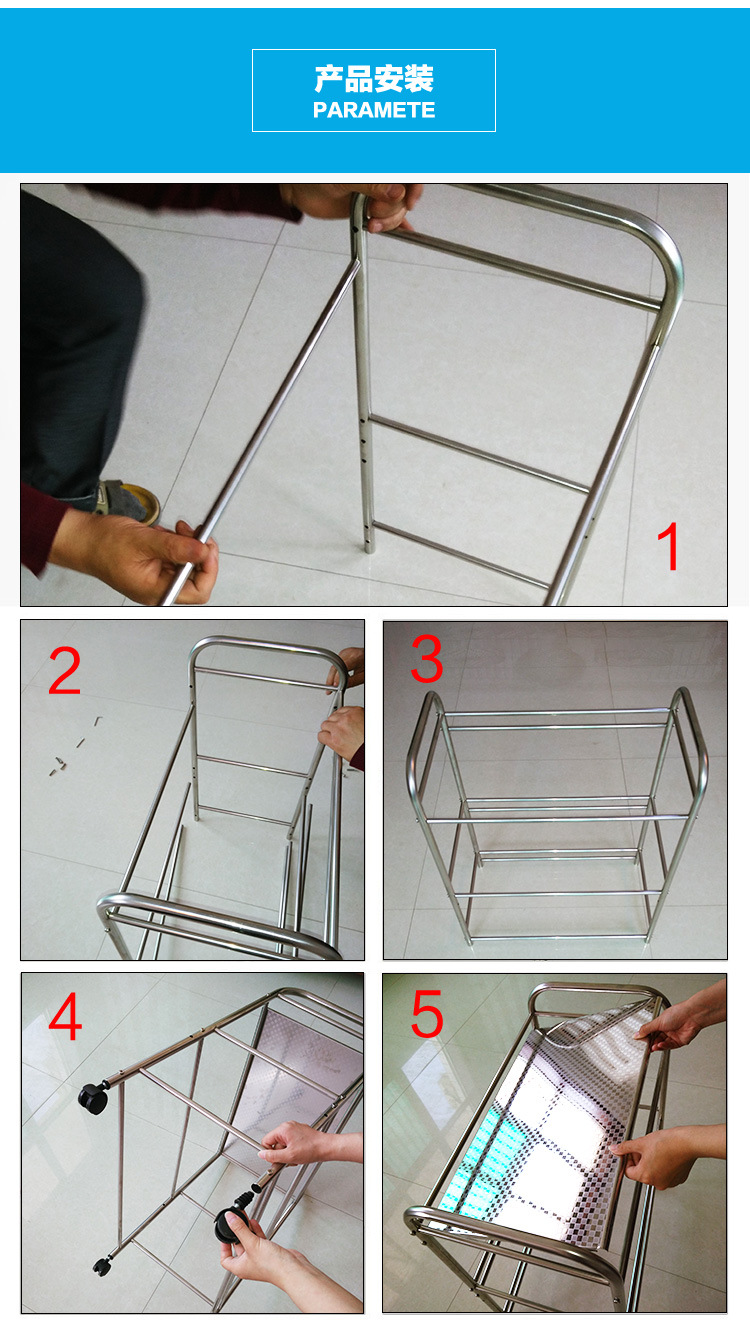 产品安装
PARAMETE

1

2

3

4

5