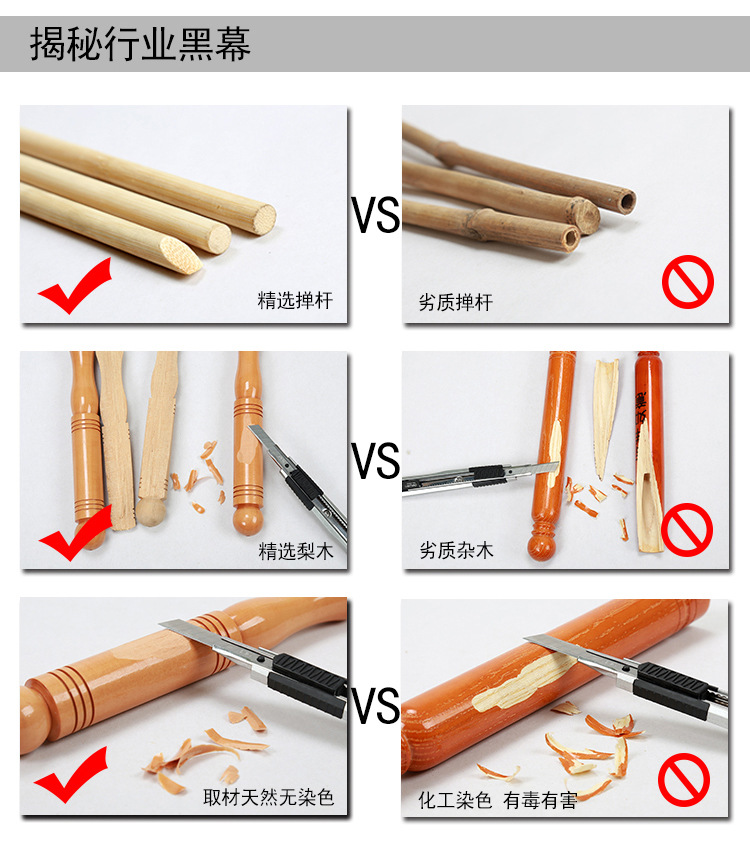 揭秘行业黑幕

精选掸杆

VS

劣质掸杆

精选梨木

VS

劣质杂木

取材天然无染色

VS

化工染色 有毒有害