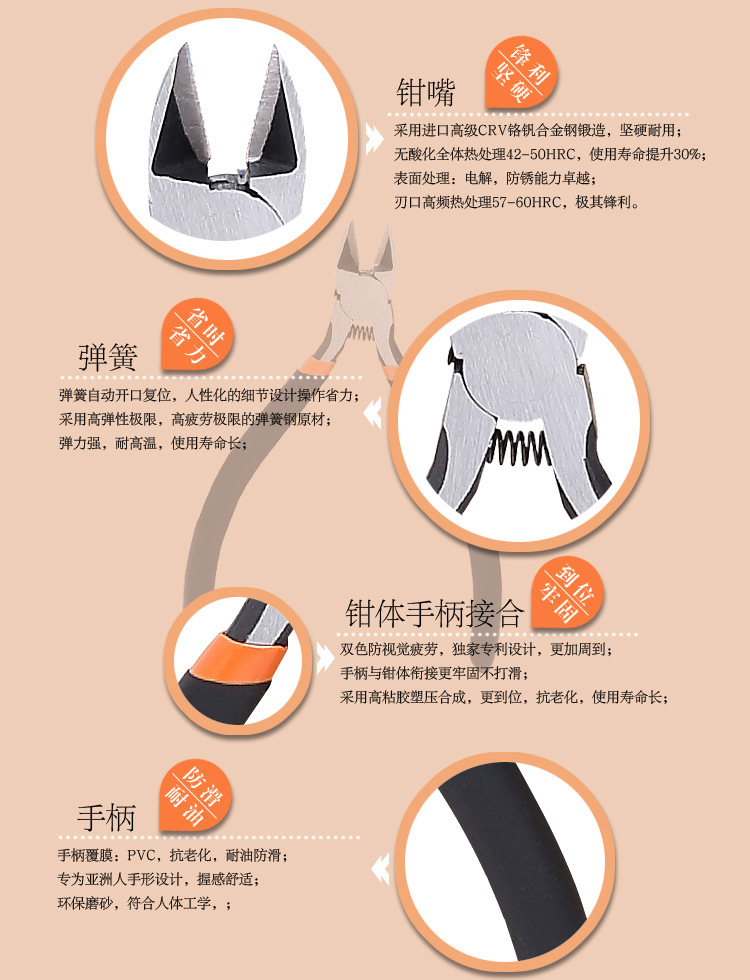 锋利
坚硬

钳嘴

采用进口高级CRV铬钒合金钢锻造，坚硬耐用；
无酸化全体热处理42-50HRC，使用寿命提升30%；
表面处理：电解，防锈能力卓越；
刃口高频热处理57-60HRC，极其锋利。

省时
省力

弹簧

弹簧自动开口复位，人性化的细节设计操作省力；
采用高弹性极限，高疲劳极限的弹簧钢原材；
弹力强，耐高温，使用寿命长；

到位
牢固

钳体手柄接合

双色防视觉疲劳，独家专利设计，更加周到；
手柄与钳体衔接更牢固不打滑；
采用高粘胶塑压合成，更到位，抗老化，使用寿命长；

防滑
耐油

手柄

手柄覆膜：PVC，抗老化，耐油防滑；
专为亚洲人手形设计，握感舒适；
环保磨砂，符合人体工学，；