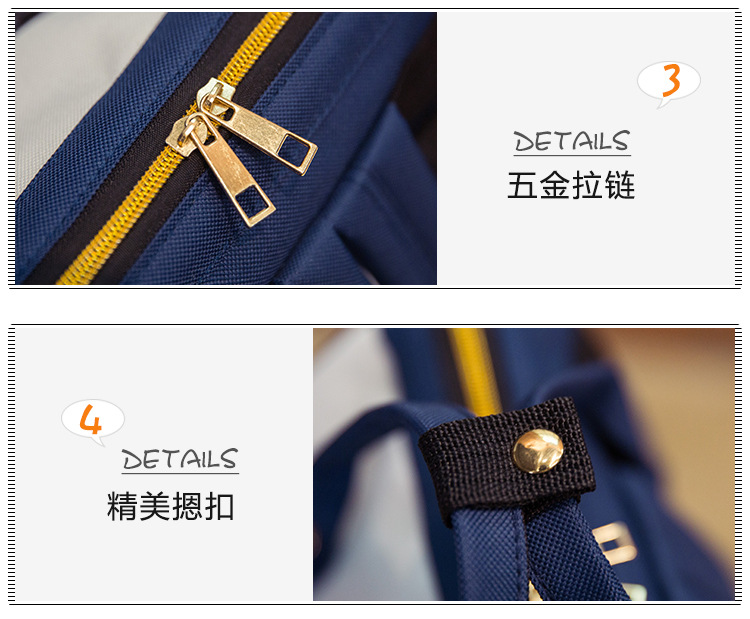 3

DETAILS

五金拉链

4

DETAILS

精美摁扣