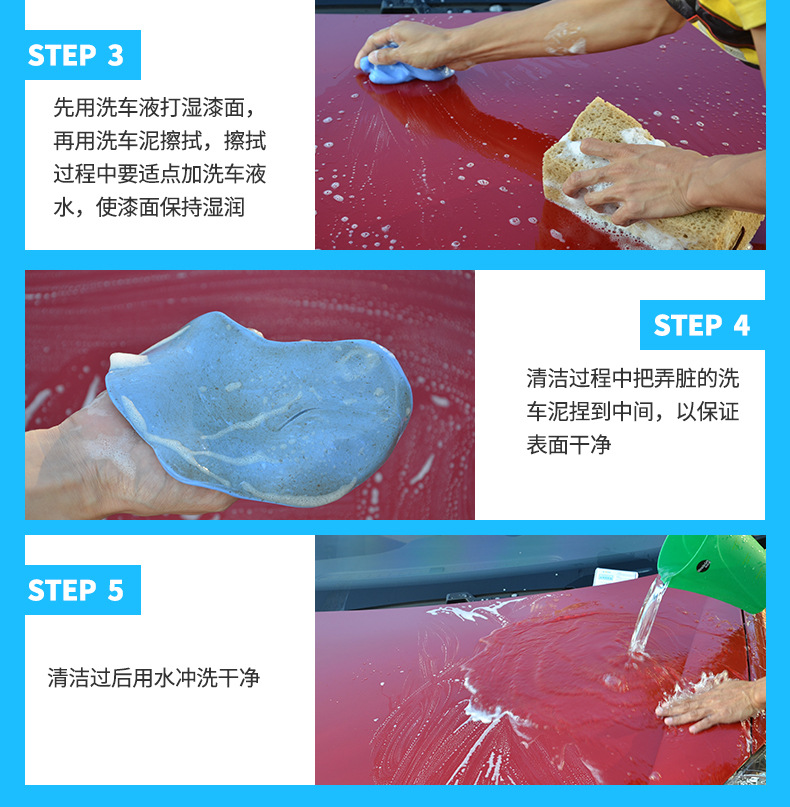 STEP 3

先用洗车液打湿漆面，再用洗车泥擦拭，擦拭过程中要适点加洗车液水，使漆面保持湿润

STEP 4

清洁过程中把弄脏的洗车泥捏到中间，以保证表面干净

STEP 5

清洁过后用水冲洗干净