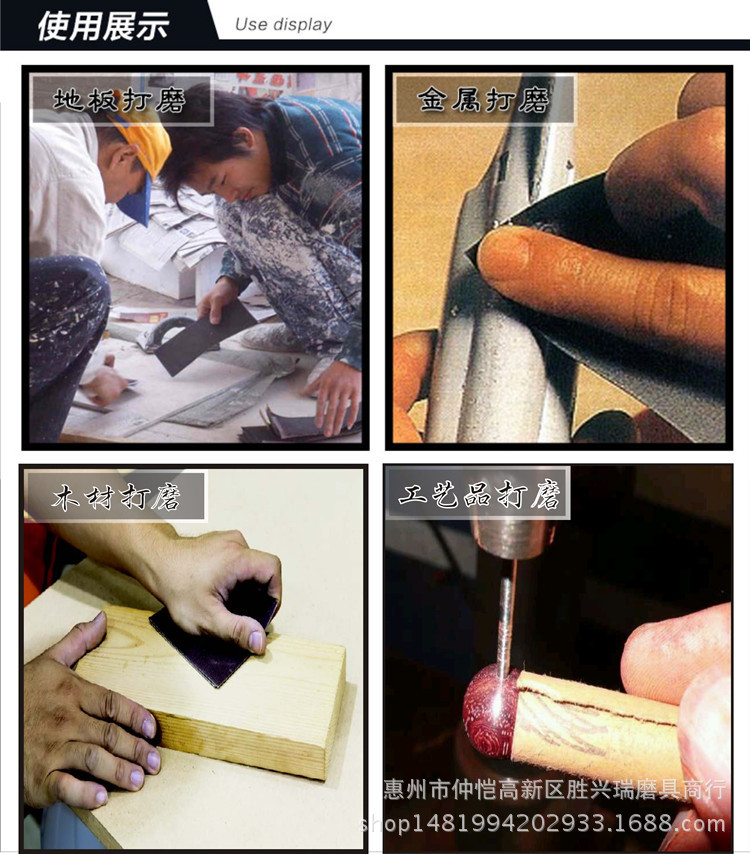 使用展示 Use display

地板打磨

金属打磨

木材打磨

工艺品打磨

惠州市仲恺高新区胜兴瑞磨具商行
shop1481994202933.1688.com