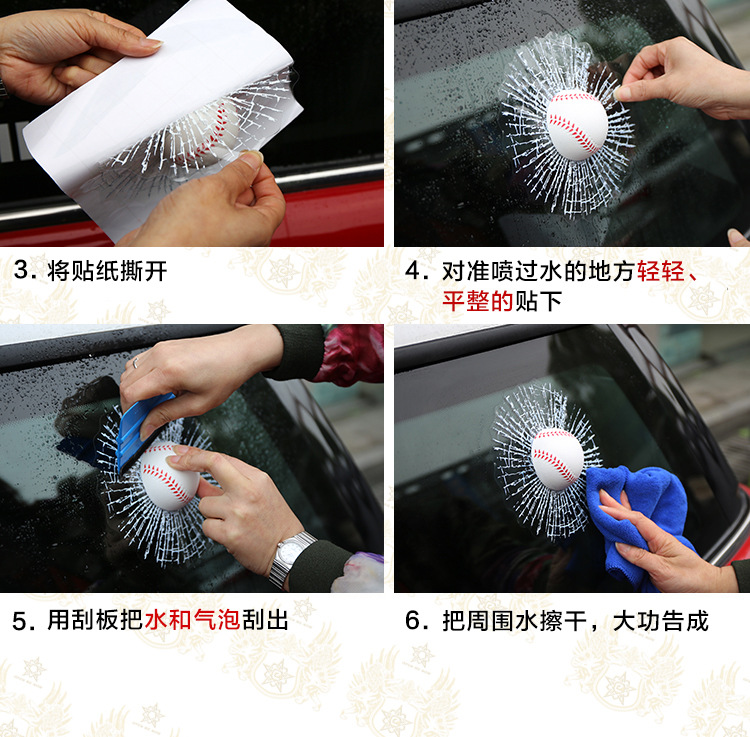 3. 将贴纸撕开

4. 对准喷过水的地方轻轻、平整的贴下

5. 用刮板把水和气泡刮出

6. 把周围水擦干，大功告成