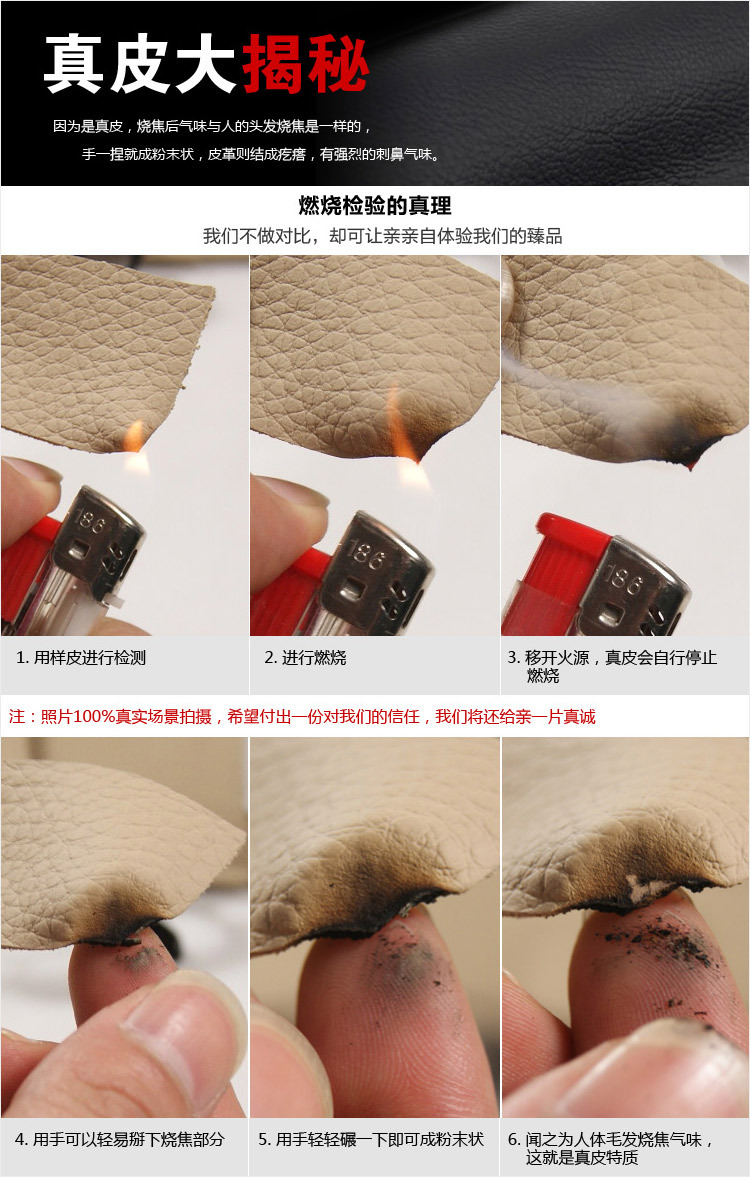 真皮大揭秘

因为是真皮，烧焦后气味与人的头发烧焦是一样的，

手一捏就成粉末状，皮革则结成疙瘩，有强烈的刺鼻气味。

燃烧检验的真理

我们不做对比，却可让亲亲自体验我们的臻品

186

186

186

1. 用样皮进行检测

2. 进行燃烧

3. 移开火源，真皮会自行停止燃烧

注：照片100%真实场景拍摄，希望付出一份对我们的信任，我们将还给亲一片真诚

4. 用手可以轻易掰下烧焦部分

5. 用手轻轻碾一下即可成粉末状

6. 闻之为人体毛发烧焦气味，这就是真皮特质