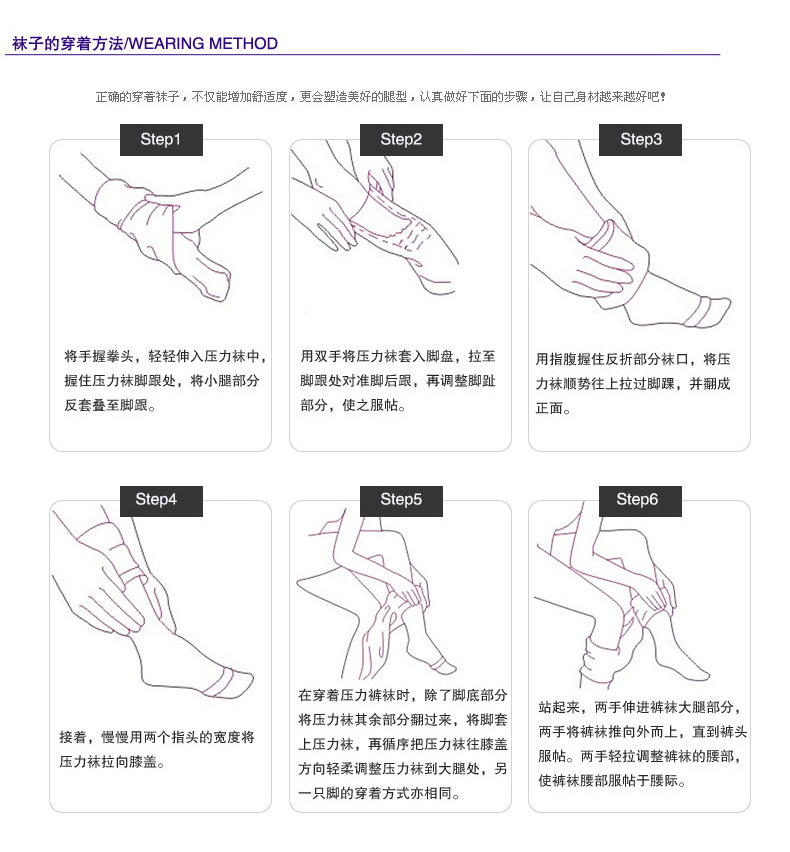 袜子的穿着方法/WEARING METHOD

正确的穿着袜子，不仅能增加舒适度，更会塑造美好的腿型，认真做好下面的步骤，让自己身材越来越好吧！

Step1

将手握拳头，轻轻伸入压力袜中，握住压力袜脚跟处，将小腿部分反套叠至脚跟。

Step2

用双手将压力袜套入脚盘，拉至脚跟处对准脚后跟，再调整脚趾部分，使之服帖。

Step3

用指腹握住反折部分袜口，将压力袜顺势往上拉过脚踝，并翻成正面。

Step4

接着，慢慢用两个指头的宽度将压力袜拉向膝盖。

Step5

在穿着压力裤袜时，除了脚底部分将压力袜其余部分翻过来，将脚套上压力袜，再循序把压力袜往膝盖方向轻柔调整压力袜到大腿处，另一只脚的穿着方式亦相同。

Step6

站起来，两手伸进裤袜大腿部分，两手将裤袜推向外而上，直到裤头服帖。两手轻拉调整裤袜的腰部，使裤袜腰部服帖于腰际。