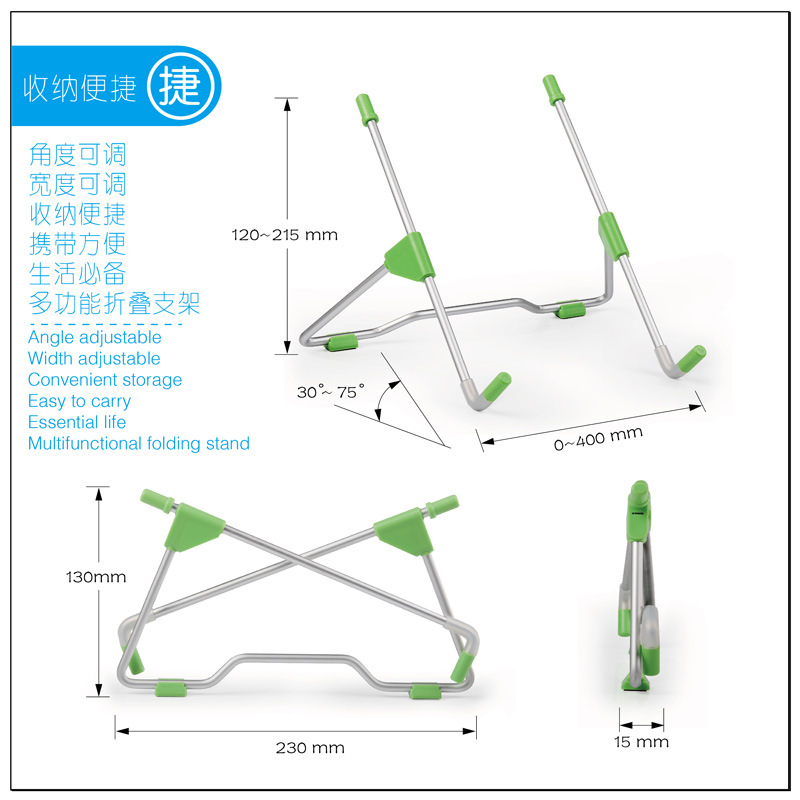 收纳便捷 捷

角度可调
宽度可调
收纳便捷
携带方便
生活必备
多功能折叠支架

Angle adjustable
Width adjustable
Convenient storage
Easy to carry
Essential life
Multifunctional folding stand

120~215 mm

30°~ 75°

0~400 mm

130mm

230 mm

15 mm