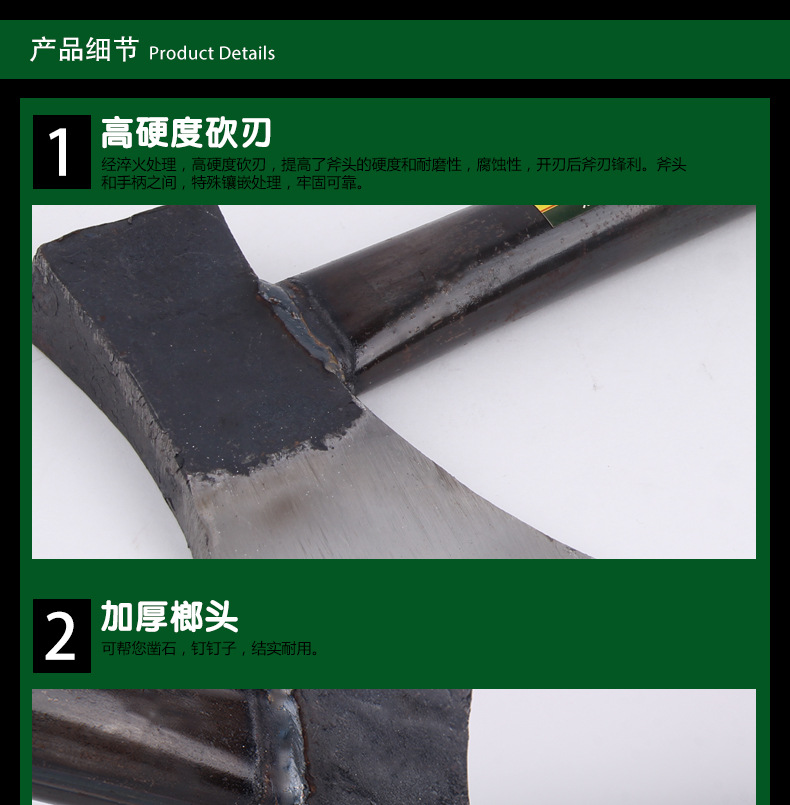 产品细节 Product Details

1 高硬度砍刃

经淬火处理，高硬度砍刃，提高了斧头的硬度和耐磨性，腐蚀性，开刃后斧刃锋利。斧头和手柄之间，特殊镶嵌处理，牢固可靠。

2 加厚榔头

可帮您凿石，钉钉子，结实耐用。