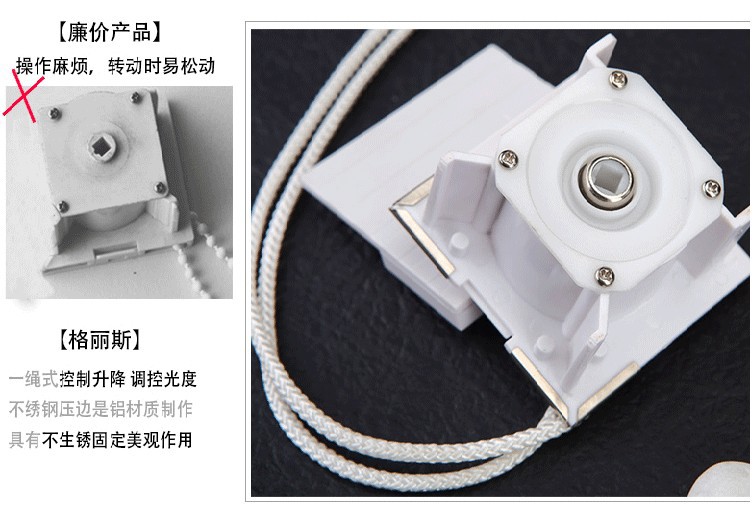 【廉价产品】
操作麻烦，转动时易松动

【格丽斯】
一绳式控制升降 调控光度
不绣钢压边是铝材质制作
具有不生锈固定美观作用