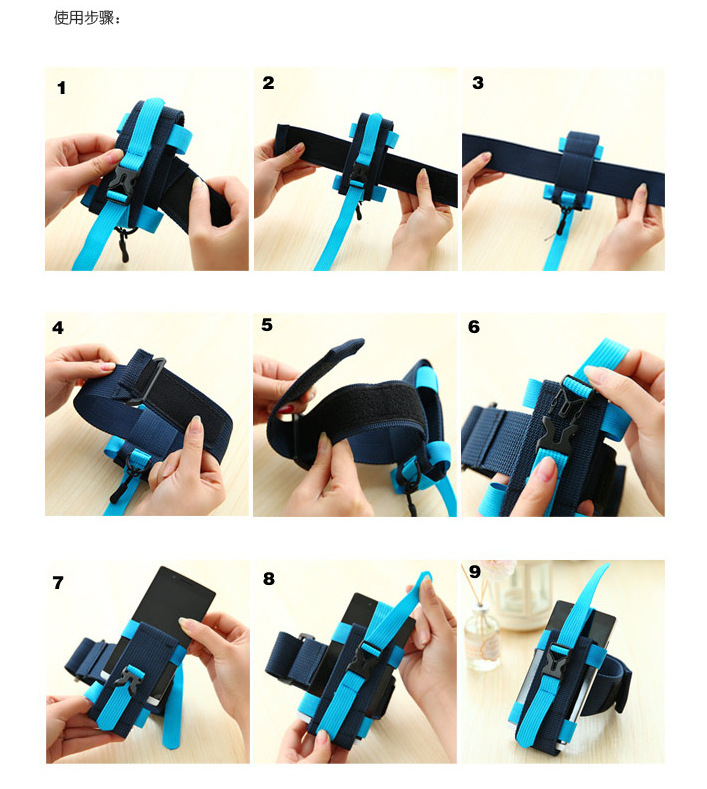 使用步骤：

1

2

3

4

5

6

7

8

9