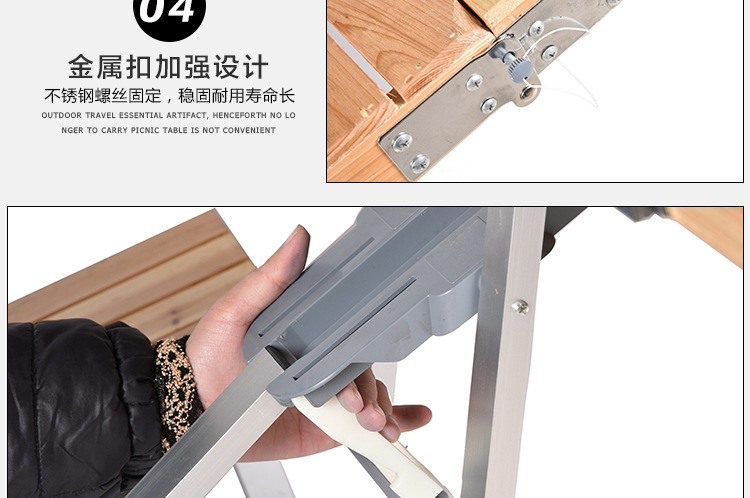 04

金属扣加强设计

不锈钢螺丝固定，稳固耐用寿命长

OUTDOOR TRAVEL ESSENTIAL ARTIFACT, HENCEFORTH NO LONGER TO CARRY PICNIC TABLE IS NOT CONVENIENT