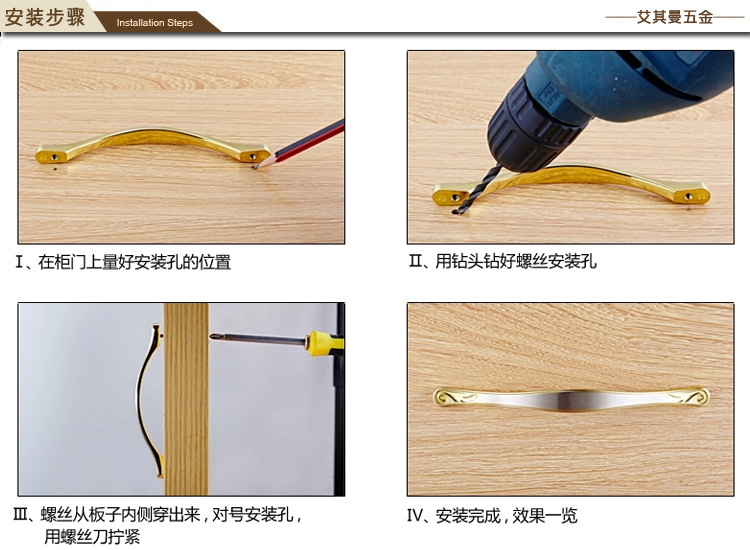 安装步骤 Installation Steps

——艾其曼五金——

I、在柜门上量好安装孔的位置

II、用钻头钻好螺丝安装孔

III、螺丝从板子内侧穿出来，对号安装孔，用螺丝刀拧紧

IV、安装完成，效果一览