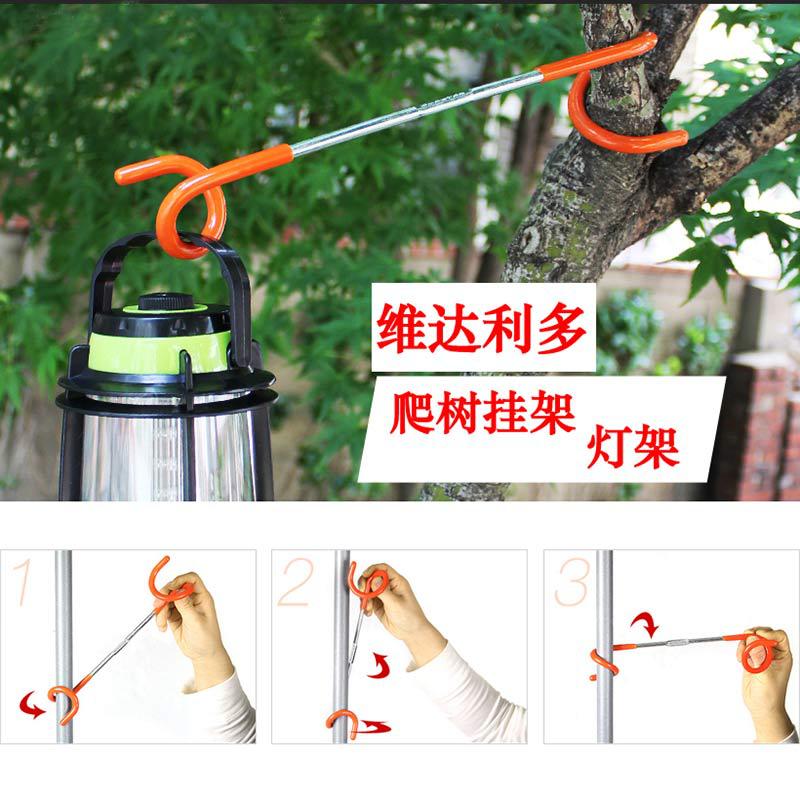 维达利多

爬树挂架

灯架

1

2

3