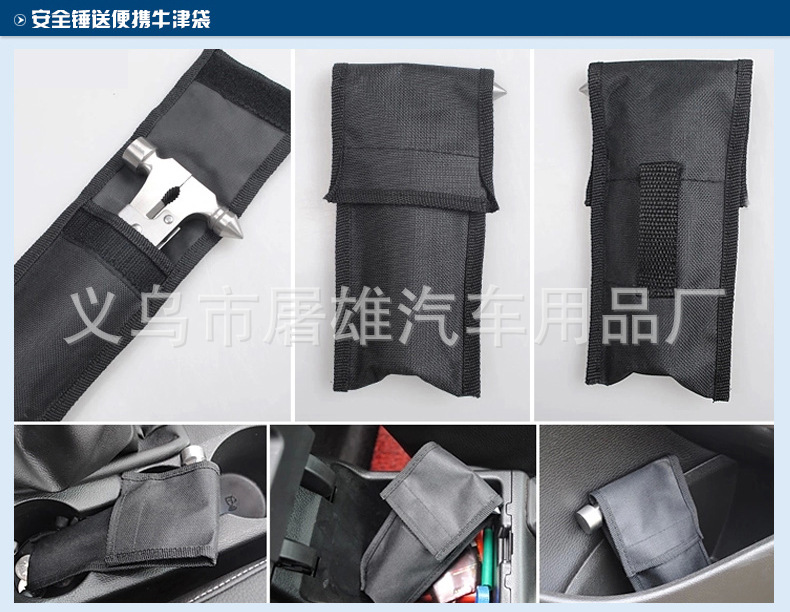 安全锤送便携牛津袋

义乌市屠雄汽车用品厂