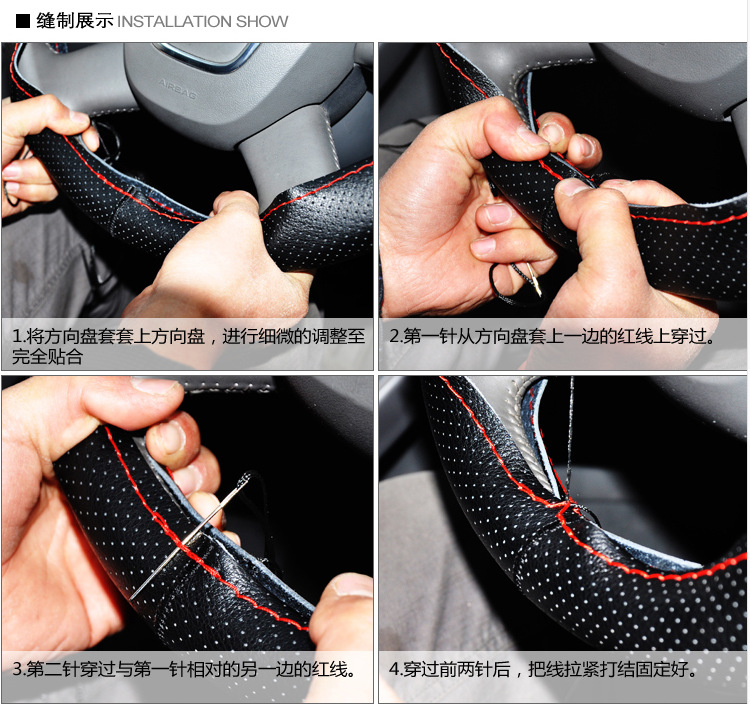 ■ 缝制展示 INSTALLATION SHOW

AIRBAG

1.将方向盘套套上方向盘，进行细微的调整至完全贴合

2.第一针从方向盘套上一边的红线上穿过。

3.第二针穿过与第一针相对的另一边的红线。

4.穿过前两针后，把线拉紧打结固定好。