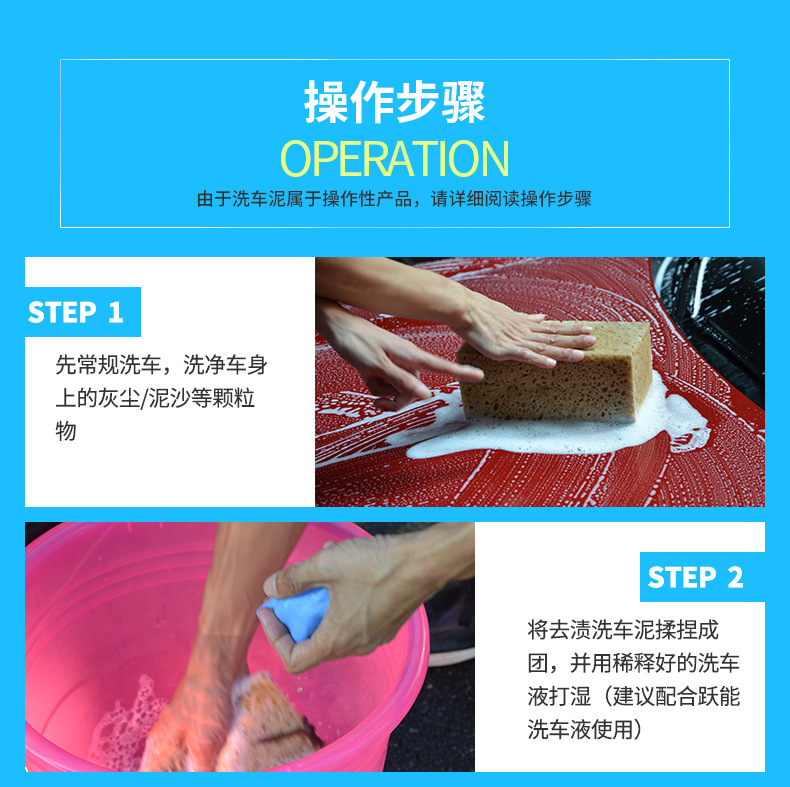 操作步骤
OPERATION
由于洗车泥属于操作性产品，请详细阅读操作步骤

STEP 1
先常规洗车，洗净车身上的灰尘/泥沙等颗粒物

STEP 2
将去渍洗车泥揉捏成团，并用稀释好的洗车液打湿（建议配合跃能洗车液使用）