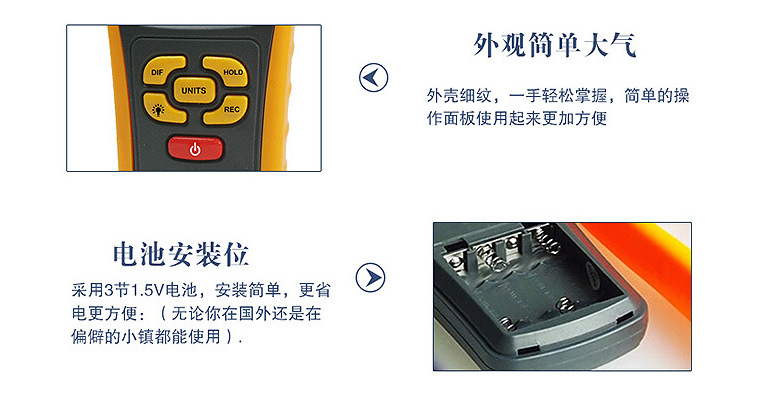 DIF
HOLD
UNITS
REC

外观简单大气

外壳细纹，一手轻松掌握，简单的操作面板使用起来更加方便

电池安装位

采用3节1.5V电池，安装简单，更省电更方便：（无论你在国外还是在偏僻的小镇都能使用）.