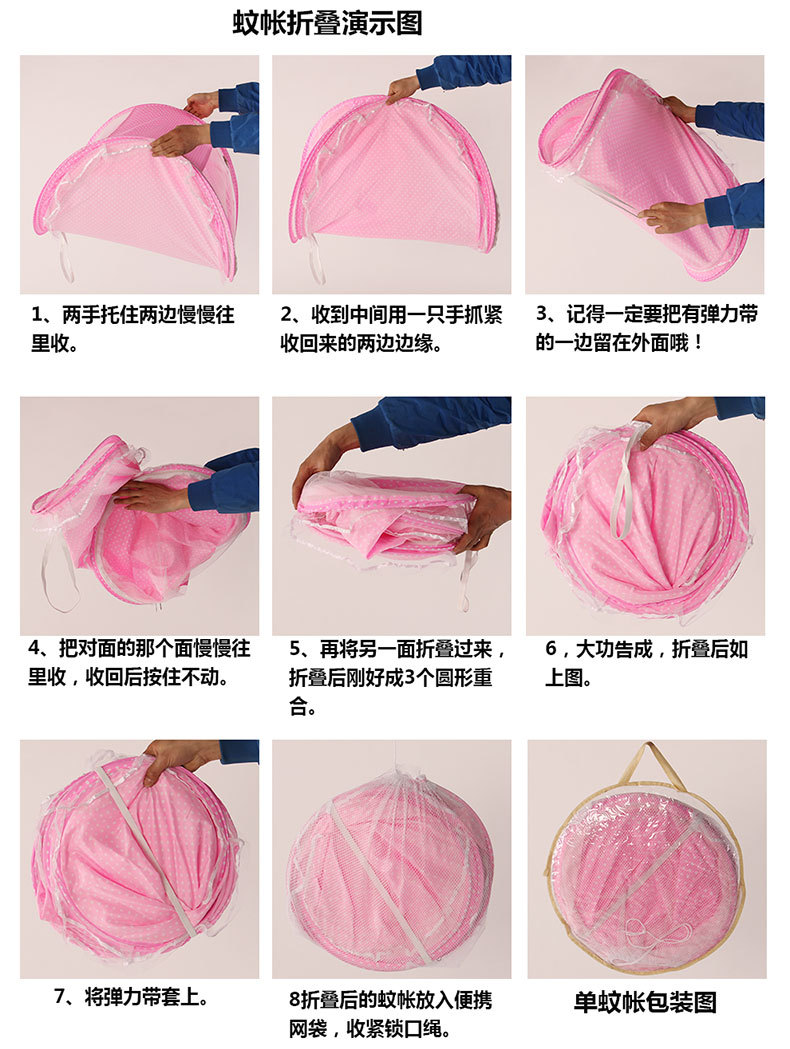 蚊帐折叠演示图

1、两手托住两边慢慢往里收。

2、收到中间用一只手抓紧收回来的两边边缘。

3、记得一定要把有弹力带的一边留在外面哦！

4、把对面的那个面慢慢往里收，收回后按住不动。

5、再将另一面折叠过来，折叠后刚好成3个圆形重合。

6，大功告成，折叠后如上图。

7、将弹力带套上。

8折叠后的蚊帐放入便携网袋，收紧锁口绳。

单蚊帐包装图