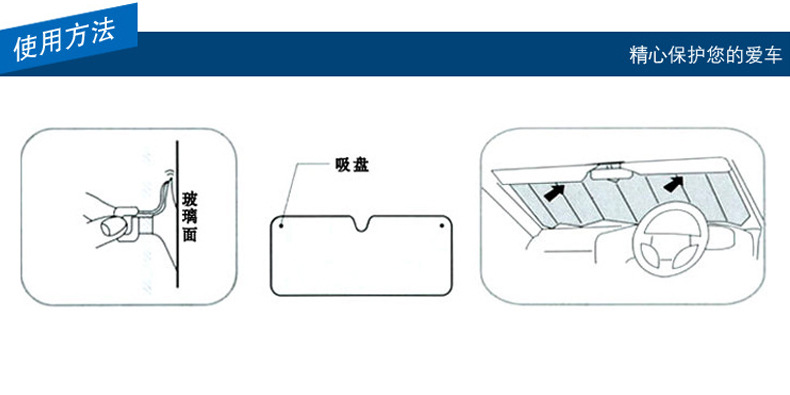 使用方法

精心保护您的爱车

玻璃面

吸盘