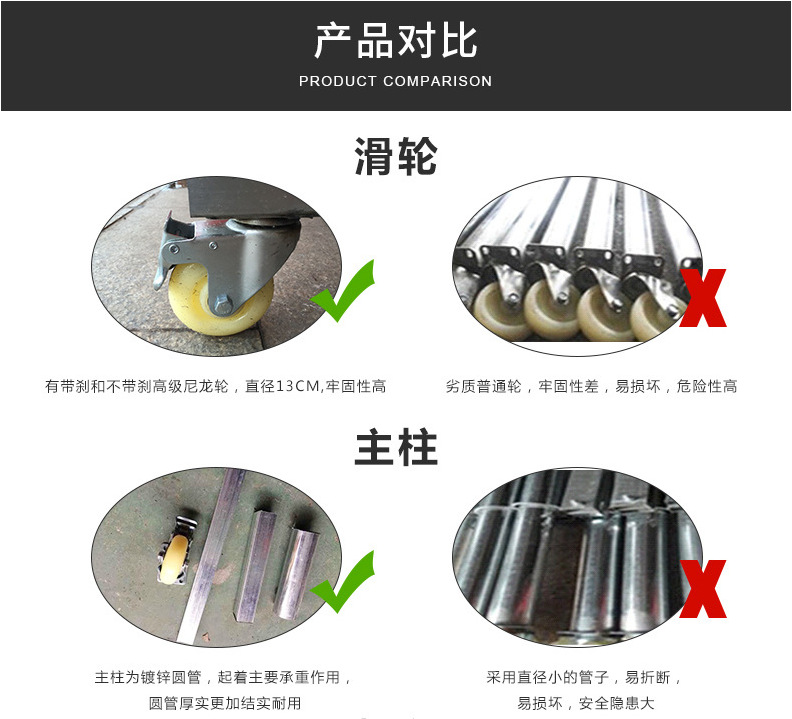 产品对比
PRODUCT COMPARISON

滑轮

有带刹和不带刹高级尼龙轮，直径13CM,牢固性高

劣质普通轮，牢固性差，易损坏，危险性高

主柱

主柱为镀锌圆管，起着主要承重作用，圆管厚实更加结实耐用

采用直径小的管子，易折断，易损坏，安全隐患大