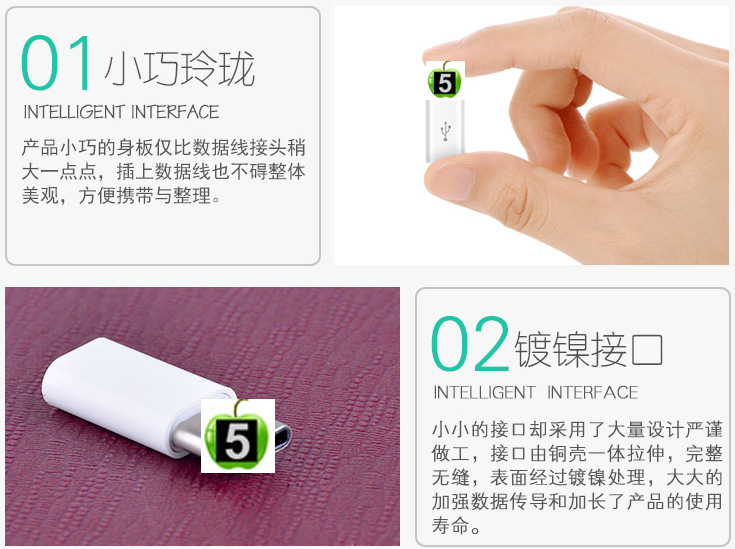 01 小巧玲珑

INTELLIGENT INTERFACE

产品小巧的身板仅比数据线接头稍大一点点，插上数据线也不碍整体美观，方便携带与整理。

5

5

02 镀镍接口

INTELLIGENT INTERFACE

小小的接口却采用了大量设计严谨做工，接口由铜壳一体拉伸，完整无缝，表面经过镀镍处理，大大的加强数据传导和加长了产品的使用寿命。