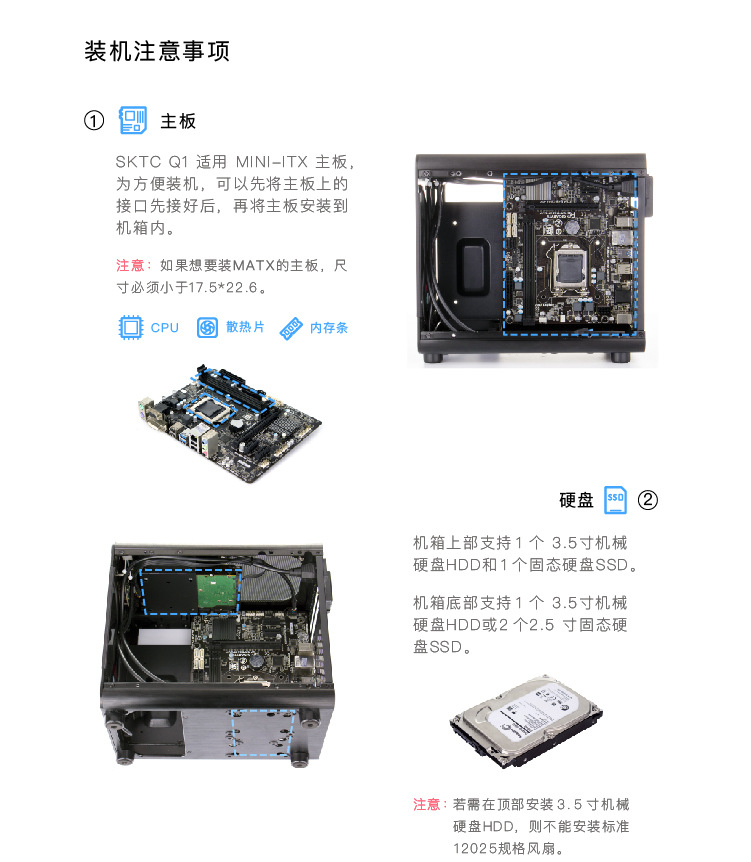 装机注意事项

① 主板

SKTC Q1 适用 MINI-ITX 主板，为方便装机，可以先将主板上的接口先接好后，再将主板安装到机箱内。

注意：如果想要装MATX的主板，尺寸必须小于17.5*22.6。

CPU 散热片 内存条

硬盘 SSD ②

机箱上部支持1个 3.5寸机械硬盘HDD和1个固态硬盘SSD。

机箱底部支持1个 3.5寸机械硬盘HDD或2个2.5 寸固态硬盘SSD。

注意：若需在顶部安装3.5寸机械硬盘HDD，则不能安装标准12025规格风扇。