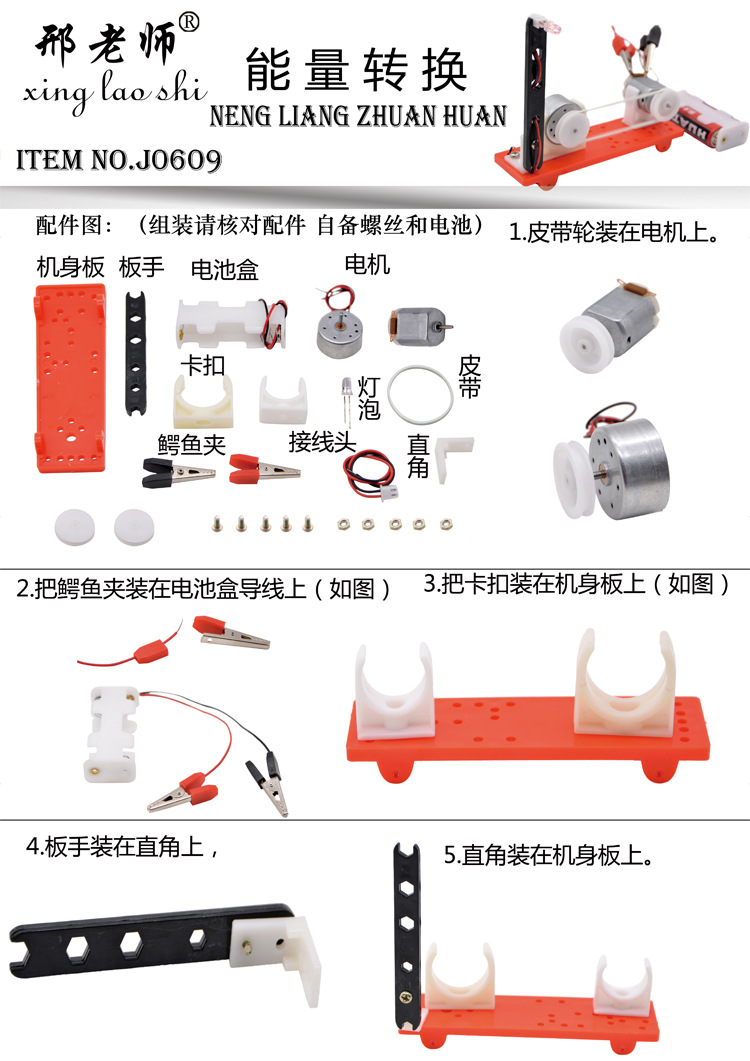 邢老师®
xing lao shi
能量转换
NENG LIANG ZHUAN HUAN
ITEM NO.J0609

配件图：（组装请核对配件 自备螺丝和电池）
机身板 板手 电池盒 电机
卡扣 灯泡 皮带
鳄鱼夹 接线头 直角

1.皮带轮装在电机上。

2.把鳄鱼夹装在电池盒导线上（如图）

3.把卡扣装在机身板上（如图）

4.板手装在直角上，

5.直角装在机身板上。