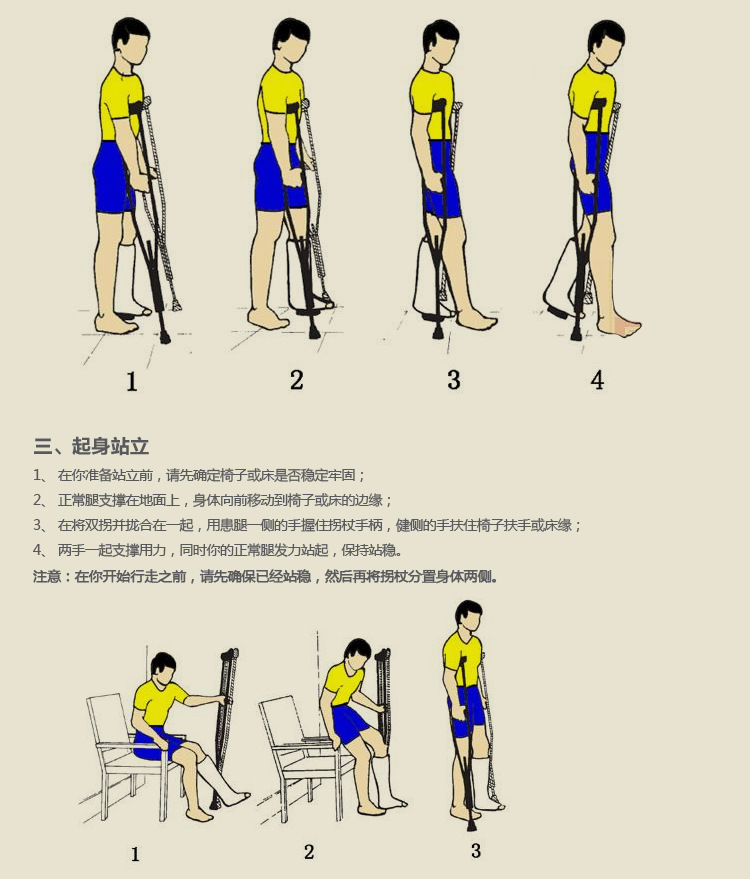 1 2 3 4

三、起身站立

1、 在你准备站立前，请先确定椅子或床是否稳定牢固；

2、 正常腿支撑在地面上，身体向前移动到椅子或床的边缘；

3、 在将双拐并拢合在一起，用患腿一侧的手握住拐杖手柄，健侧的手扶住椅子扶手或床缘；

4、 两手一起支撑用力，同时你的正常腿发力站起，保持站稳。

注意：在你开始行走之前，请先确保已经站稳，然后再将拐杖分置身体两侧。

1 2 3