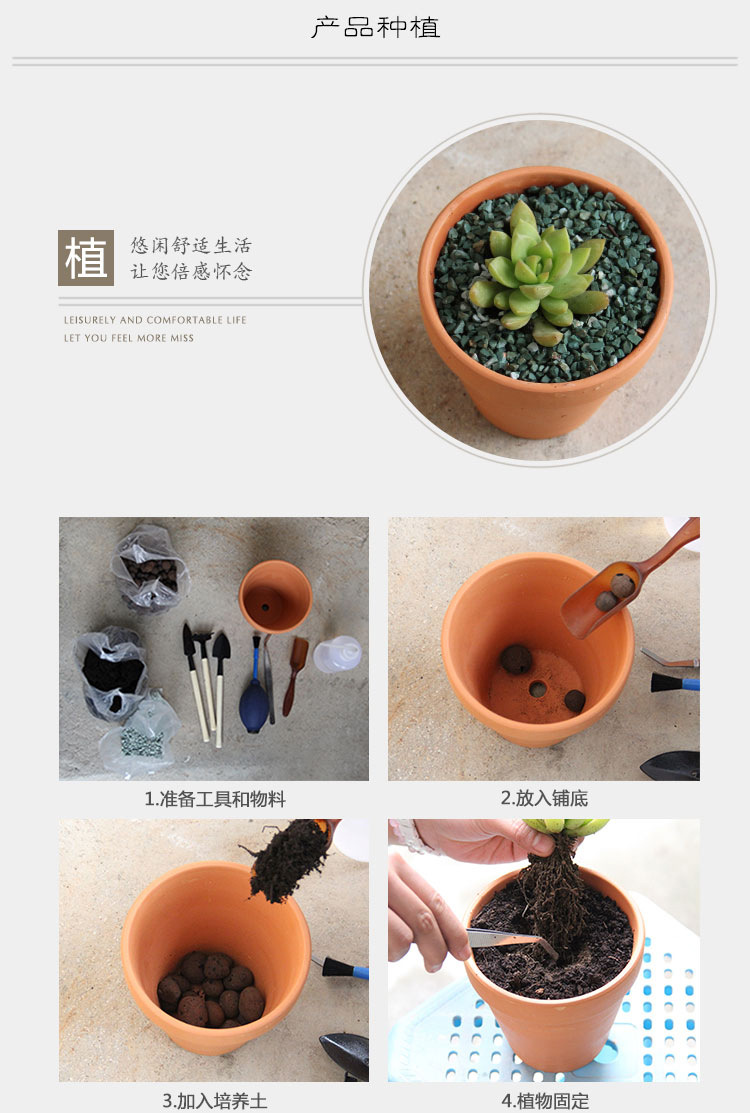 产品种植

植 悠闲舒适生活
让您倍感怀念

LEISURELY AND COMFORTABLE LIFE
LET YOU FEEL MORE MISS

1.准备工具和物料

2.放入铺底

3.加入培养土

4.植物固定