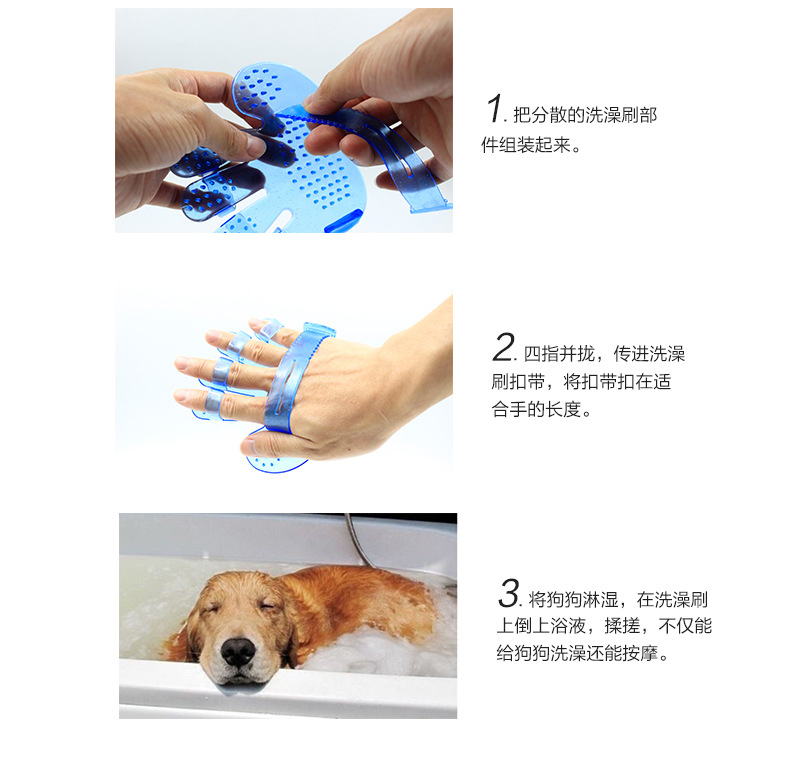 1. 把分散的洗澡刷部件组装起来。

2. 四指并拢，传进洗澡刷扣带，将扣带扣在适合手的长度。

3. 将狗狗淋湿，在洗澡刷上倒上浴液，揉搓，不仅能给狗狗洗澡还能按摩。