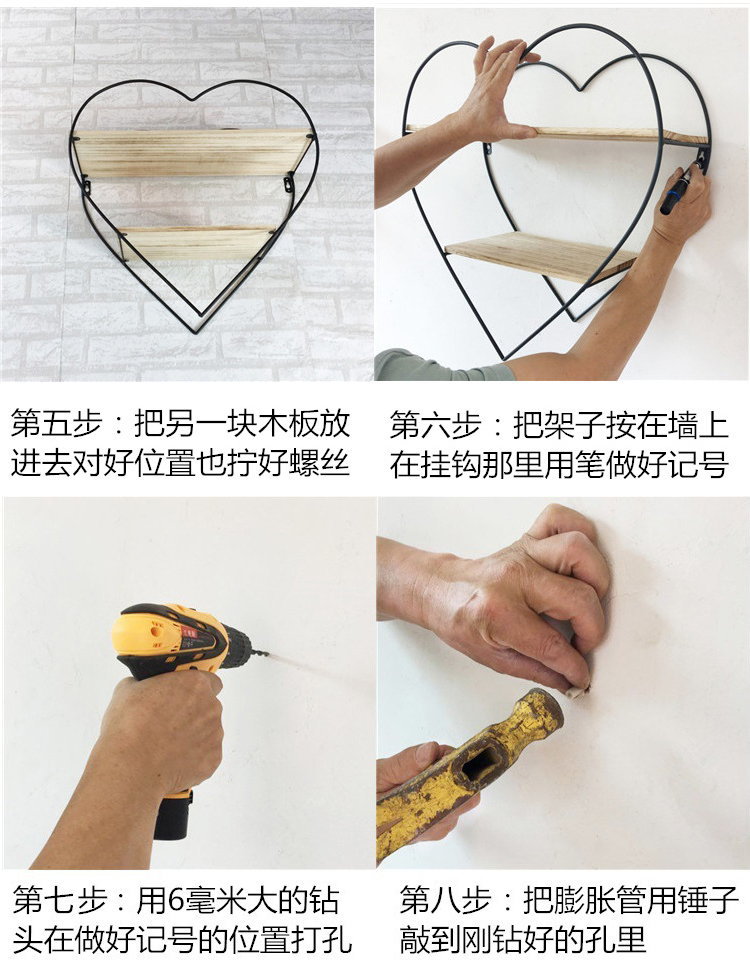 第五步：把另一块木板放进去对好位置也拧好螺丝

第六步：把架子按在墙上在挂钩那里用笔做好记号

第七步：用6毫米大的钻头在做好记号的位置打孔

第八步：把膨胀管用锤子敲到刚钻好的孔里