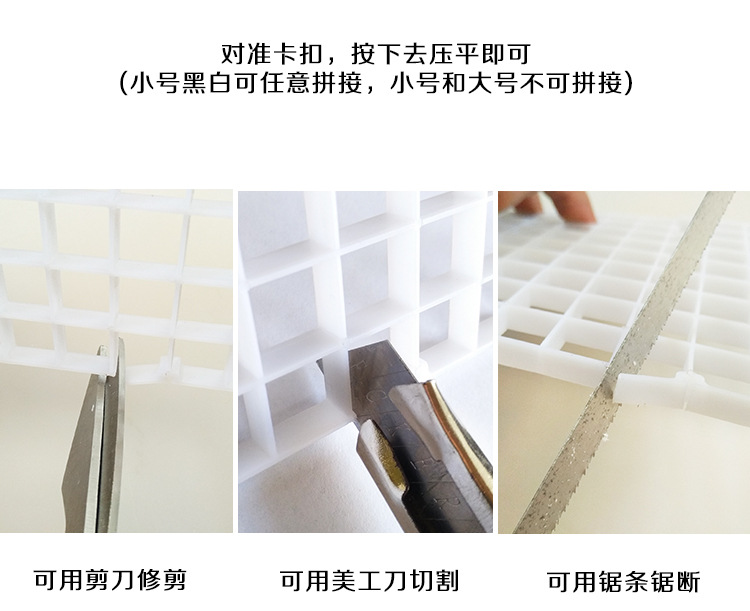 对准卡扣，按下去压平即可
(小号黑白可任意拼接，小号和大号不可拼接)

可用剪刀修剪

可用美工刀切割

可用锯条锯断