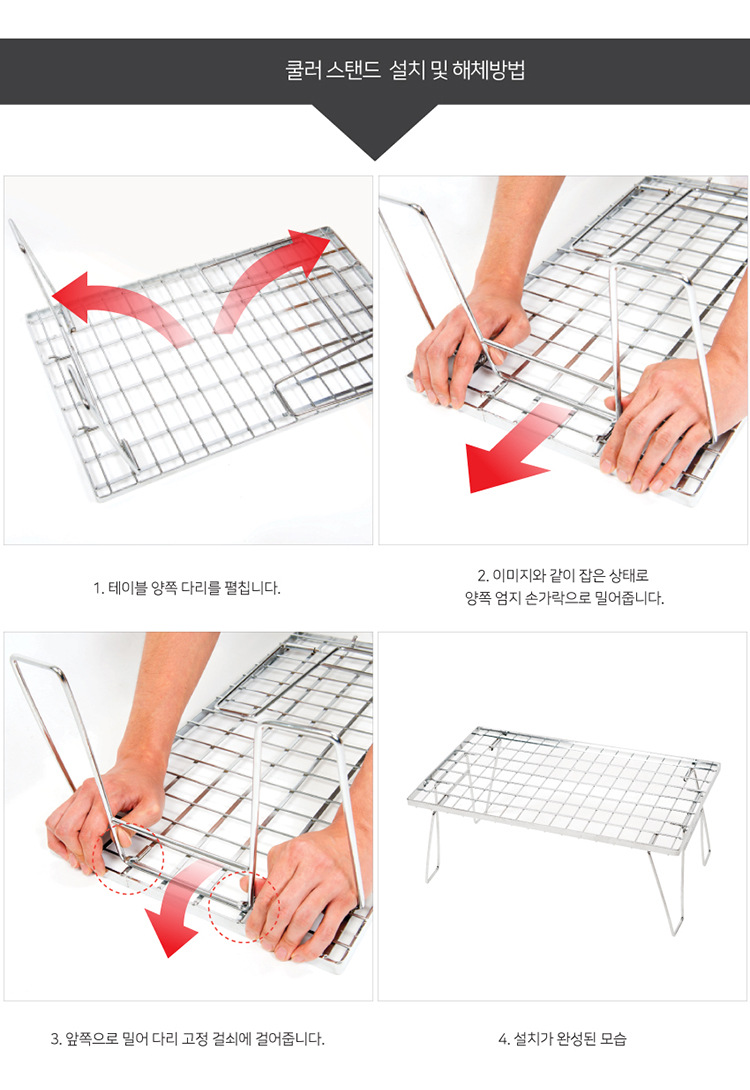 쿨러 스탠드 설치 및 해체방법

1. 테이블 양쪽 다리를 펼칩니다.

2. 이미지와 같이 잡은 상태로 양쪽 엄지 손가락으로 밀어줍니다.

3. 앞쪽으로 밀어 다리 고정 걸쇠에 걸어줍니다.

4. 설치가 완성된 모습