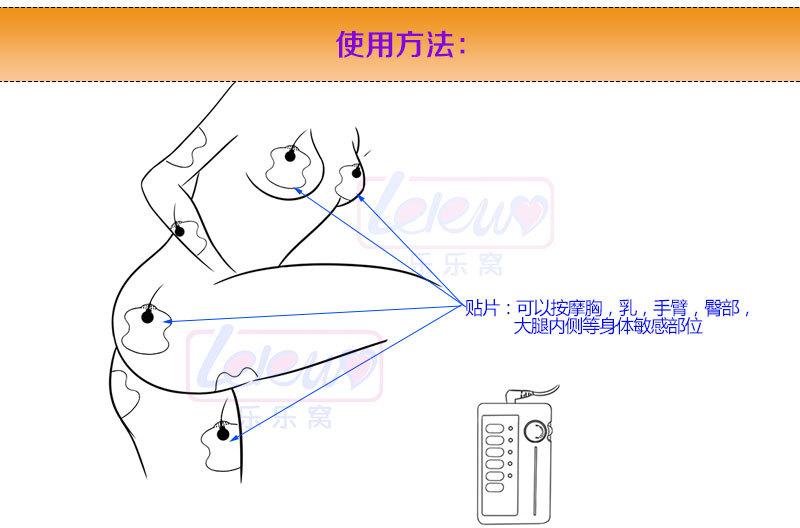 使用方法:

lelew
乐乐窝

贴片：可以按摩胸，乳，手臂，臀部，大腿内侧等身体敏感部位

lelew
乐乐窝