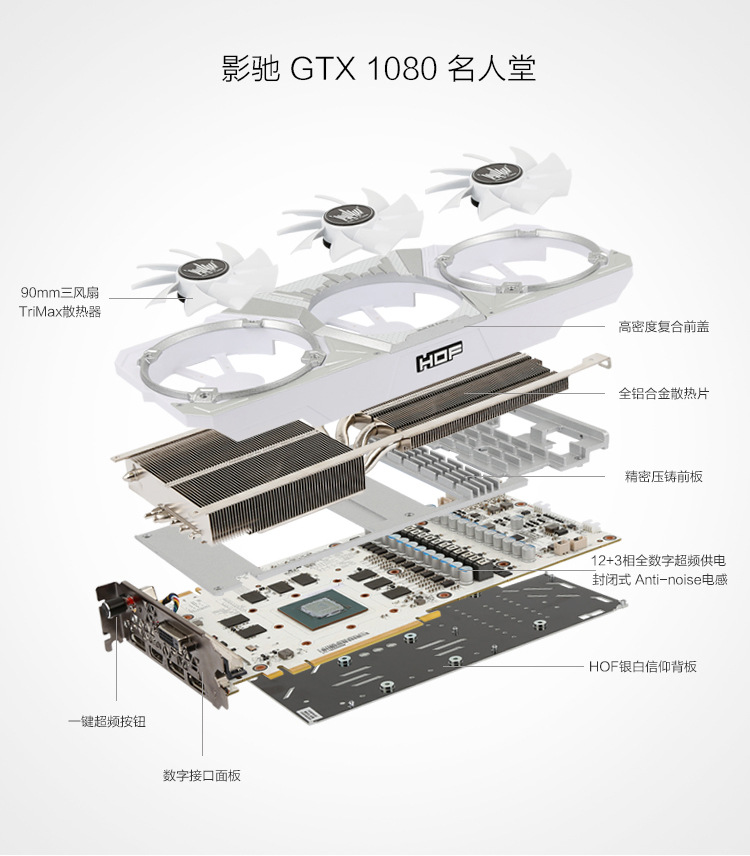 影驰 GTX 1080 名人堂

90mm三风扇
TriMax散热器

高密度复合前盖

HOF

全铝合金散热片

精密压铸前板

12+3相全数字超频供电
封闭式 Anti-noise电感

HOF银白信仰背板

一键超频按钮

数字接口面板