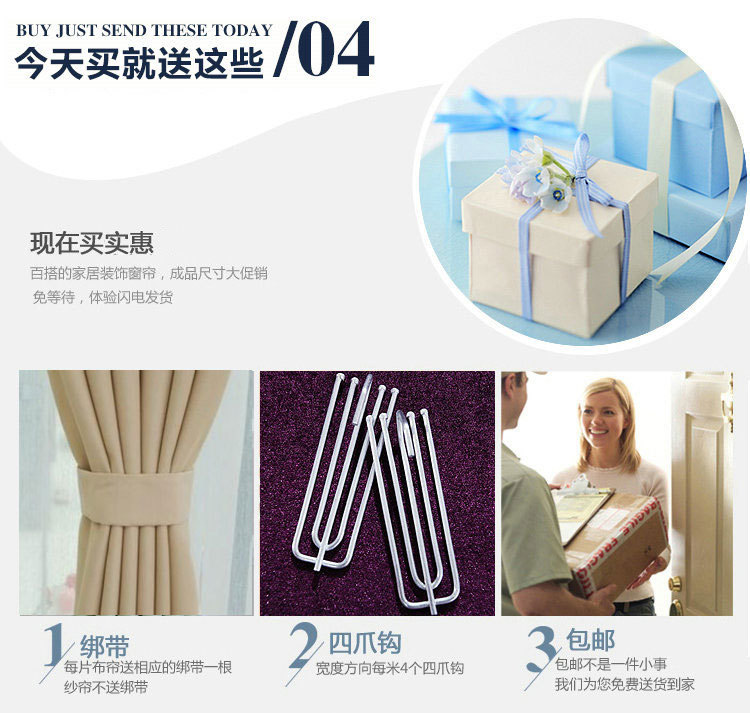 BUY JUST SEND THESE TODAY
今天买就送这些 /04

现在买实惠
百搭的家居装饰窗帘，成品尺寸大促销
免等待，体验闪电发货

FRAGILE

1 绑带
每片布帘送相应的绑带一根
纱帘不送绑带

2 四爪钩
宽度方向每米4个四爪钩

3 包邮
包邮不是一件小事
我们为您免费送货到家