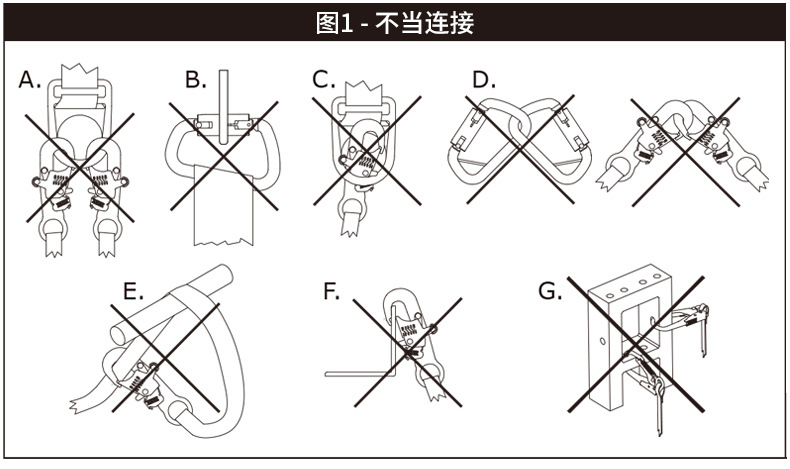 图1 - 不当连接

A.

B.

C.

D.

E.

F.

G.