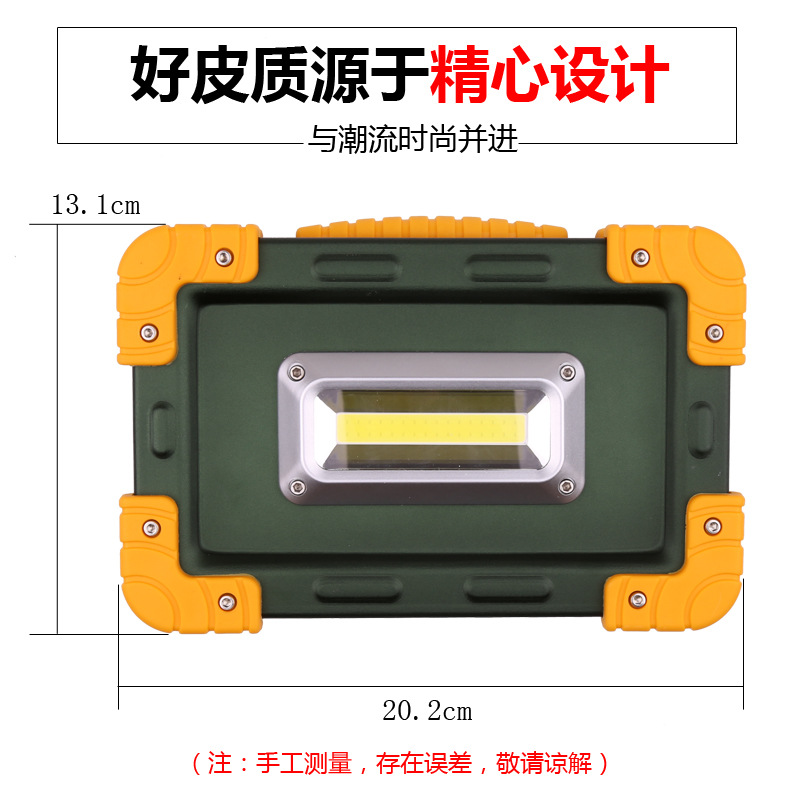 好皮质源于精心设计

与潮流时尚并进

13.1cm

20.2cm

（注：手工测量，存在误差，敬请谅解）