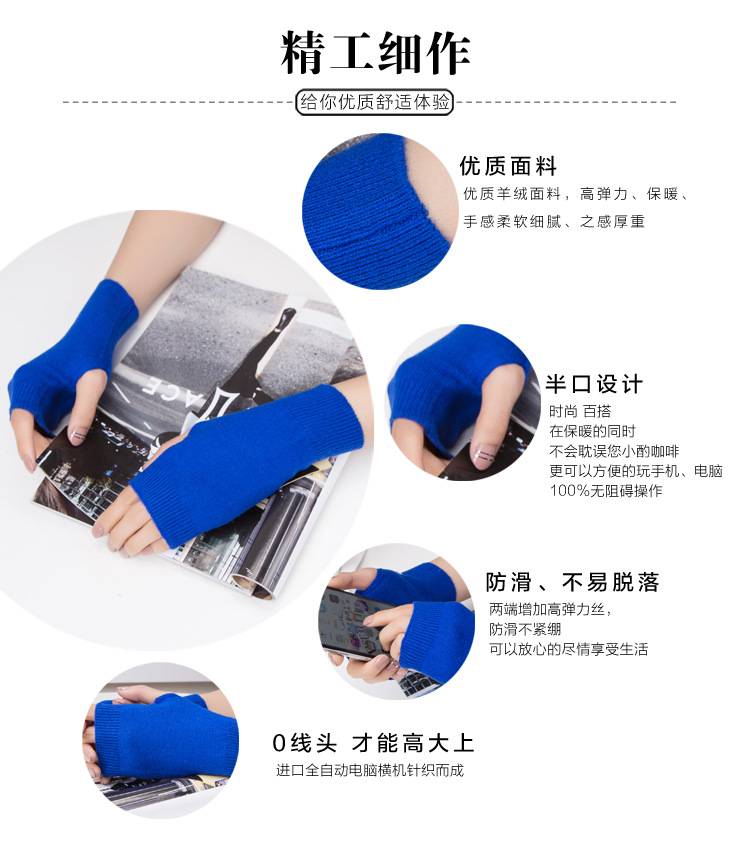 精工细作

给你优质舒适体验

优质面料

优质羊绒面料，高弹力、保暖、手感柔软细腻、之感厚重

ACE

半口设计

时尚 百搭
在保暖的同时
不会耽误您小酌咖啡
更可以方便的玩手机、电脑
100%无阻碍操作

防滑、不易脱落

两端增加高弹力丝，
防滑不紧绷
可以放心的尽情享受生活

0线头 才能高大上

进口全自动电脑横机针织而成