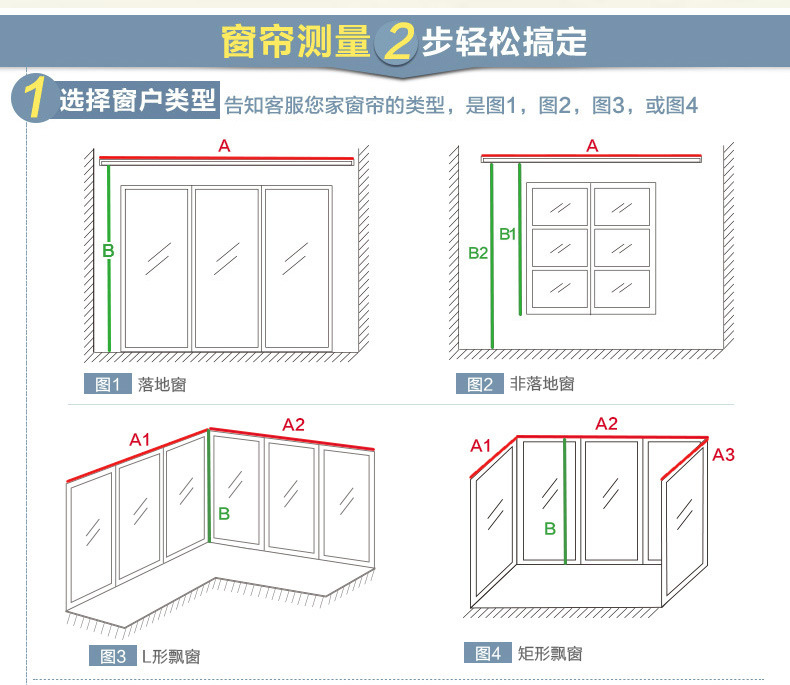 窗帘测量 2 步轻松搞定

1 选择窗户类型 告知客服您家窗帘的类型，是图1，图2，图3，或图4

A

B

图1 落地窗

A

B1

B2

图2 非落地窗

A1

A2

B

图3 L形飘窗

A1

A2

A3

B

图4 矩形飘窗