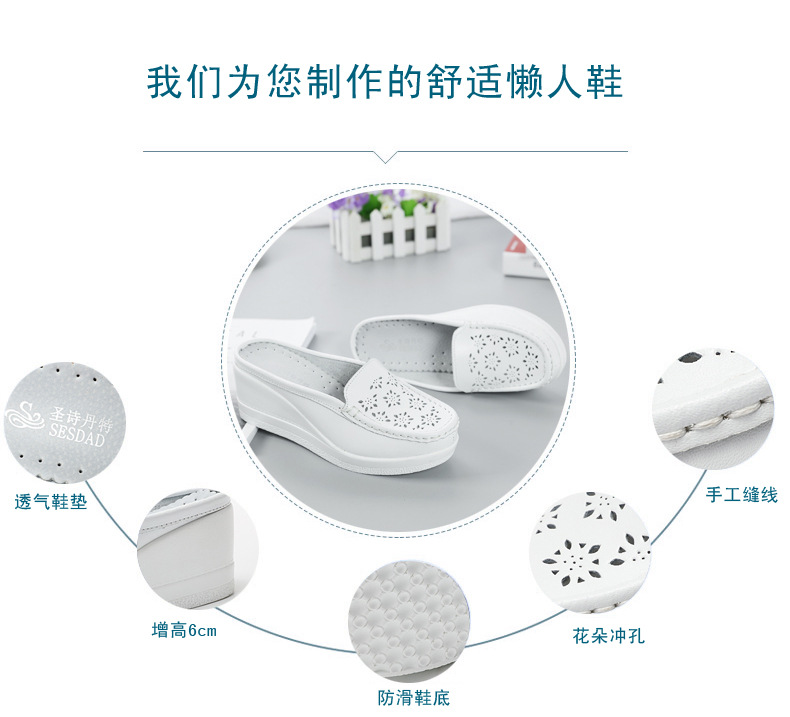 我们为您制作的舒适懒人鞋

圣诗丹特
SESDAD

透气鞋垫

增高6cm

防滑鞋底

花朵冲孔

手工缝线