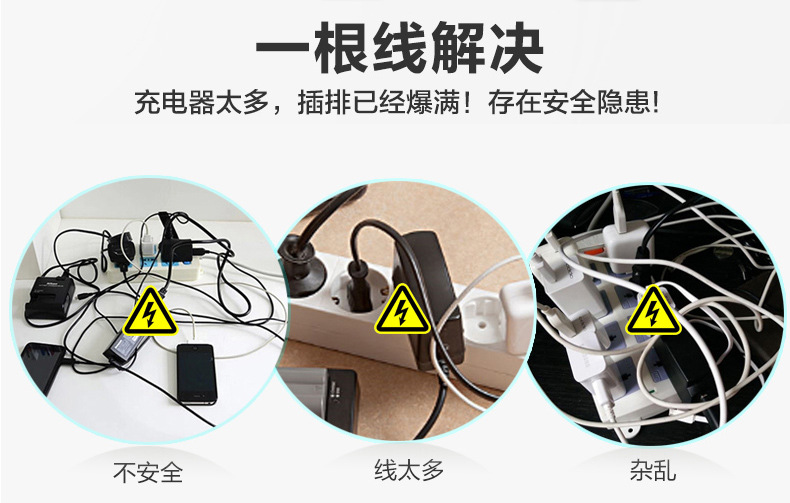 一根线解决

充电器太多，插排已经爆满！存在安全隐患！

不安全

线太多

杂乱