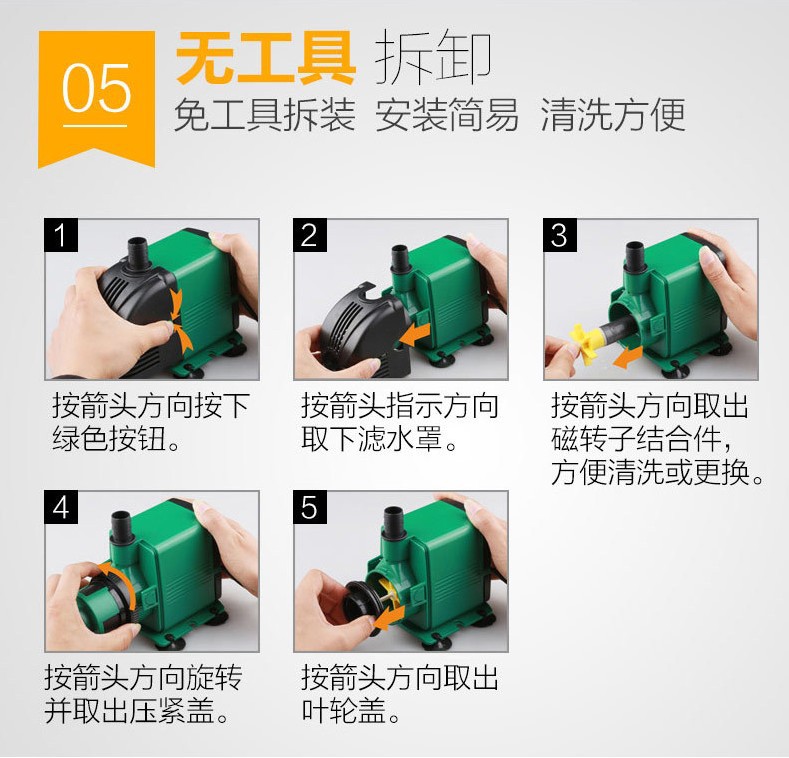 05

无工具 拆卸
免工具拆装 安装简易 清洗方便

1
按箭头方向按下绿色按钮。

2
按箭头指示方向取下滤水罩。

3
按箭头方向取出磁转子结合件，方便清洗或更换。

4
按箭头方向旋转并取出压紧盖。

5
按箭头方向取出叶轮盖。