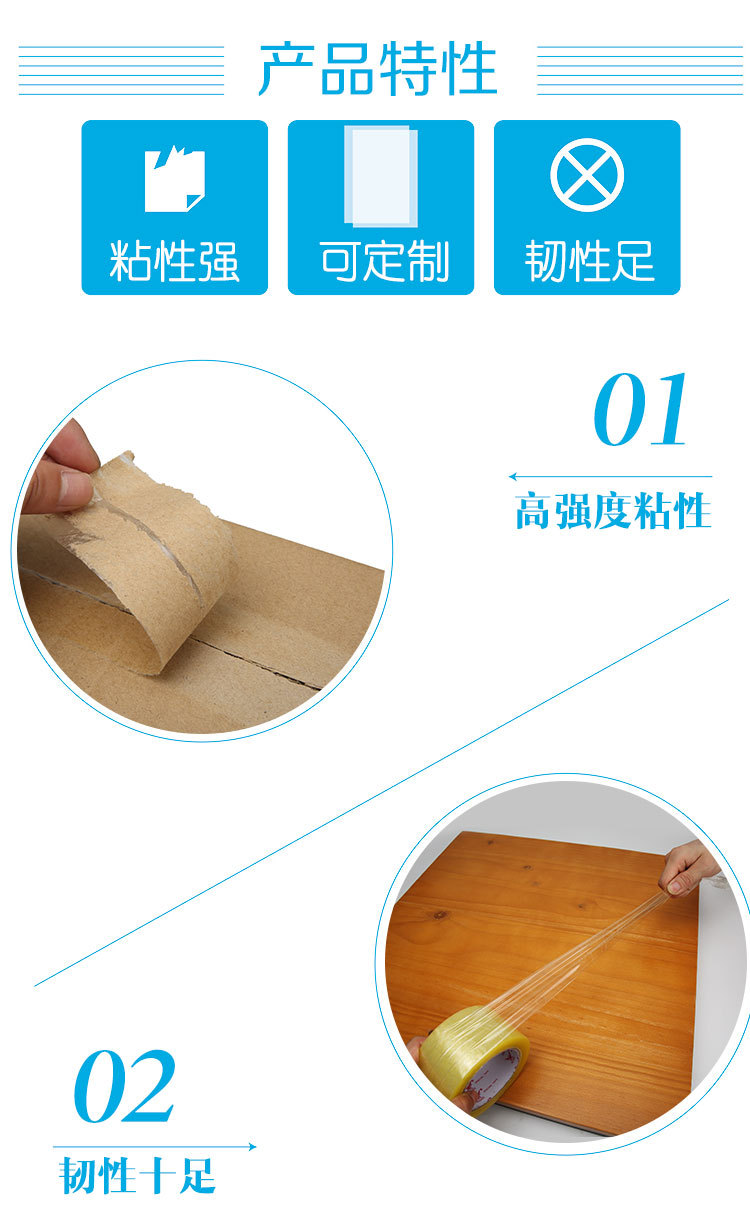 产品特性

粘性强

可定制

韧性足

01

高强度粘性

02

韧性十足