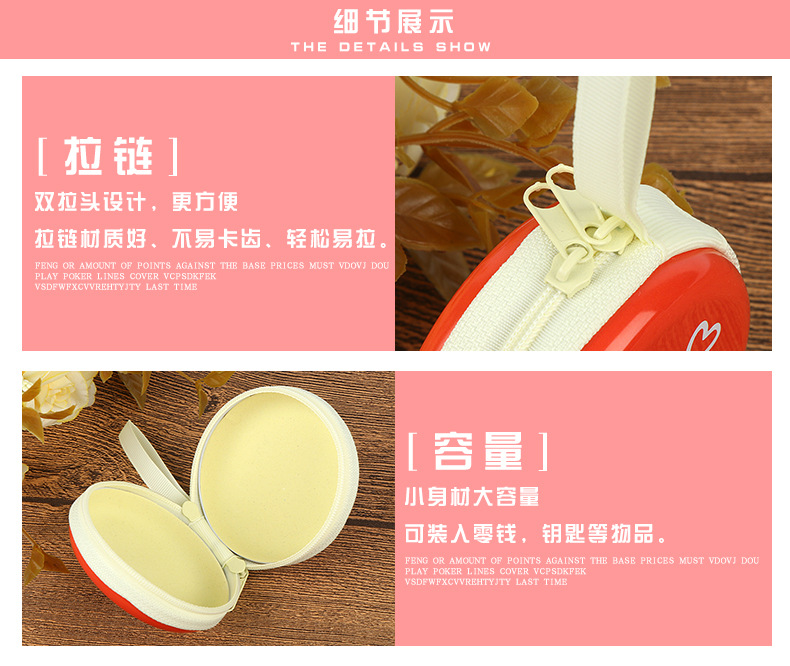 细节展示
THE DETAILS SHOW

[ 拉链 ]

双拉头设计，更方便

拉链材质好、不易卡齿、轻松易拉。

FENG OR AMOUNT OF POINTS AGAINST THE BASE PRICES MUST VDOVJ DOU PLAY POKER LINES COVER VCPSDKFEK VSDFWFXCVVREHTYJTY LAST TIME

[ 容量 ]

小身材大容量

可装入零钱，钥匙等物品。

FENG OR AMOUNT OF POINTS AGAINST THE BASE PRICES MUST VDOVJ DOU PLAY POKER LINES COVER VCPSDKFEK VSDFWFXCVVREHTYJTY LAST TIME