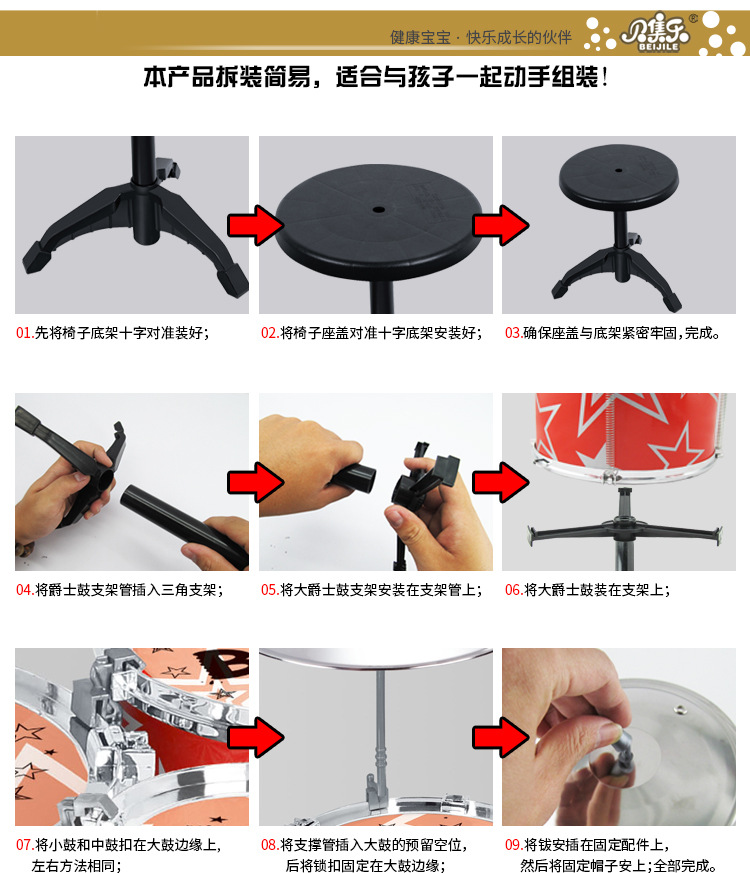 健康宝宝 · 快乐成长的伙伴
贝集乐 BEIJILE ®

本产品拆装简易，适合与孩子一起动手组装！

01.先将椅子底架十字对准装好；

02.将椅子座盖对准十字底架安装好；

03.确保座盖与底架紧密牢固，完成。

04.将爵士鼓支架管插入三角支架；

05.将大爵士鼓支架安装在支架管上；

06.将大爵士鼓装在支架上；

07.将小鼓和中鼓扣在大鼓边缘上，左右方法相同；

08.将支撑管插入大鼓的预留空位，后将锁扣固定在大鼓边缘；

09.将钹安插在固定配件上，然后将固定帽子安上；全部完成。