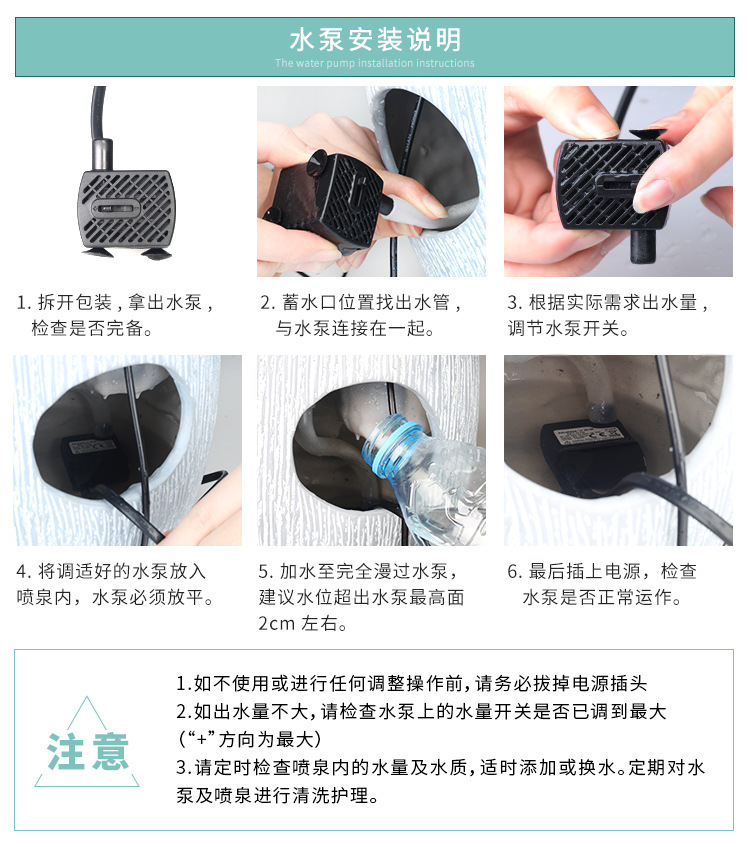 水泵安装说明
The water pump installation instructions

1. 拆开包装，拿出水泵，检查是否完备。

2. 蓄水口位置找出水管，与水泵连接在一起。

3. 根据实际需求出水量，调节水泵开关。

4. 将调适好的水泵放入喷泉内，水泵必须放平。

5. 加水至完全漫过水泵，建议水位超出水泵最高面2cm 左右。

6. 最后插上电源，检查水泵是否正常运作。

注意

1.如不使用或进行任何调整操作前，请务必拔掉电源插头
2.如出水量不大，请检查水泵上的水量开关是否已调到最大（“+”方向为最大）
3.请定时检查喷泉内的水量及水质，适时添加或换水。定期对水泵及喷泉进行清洗护理。