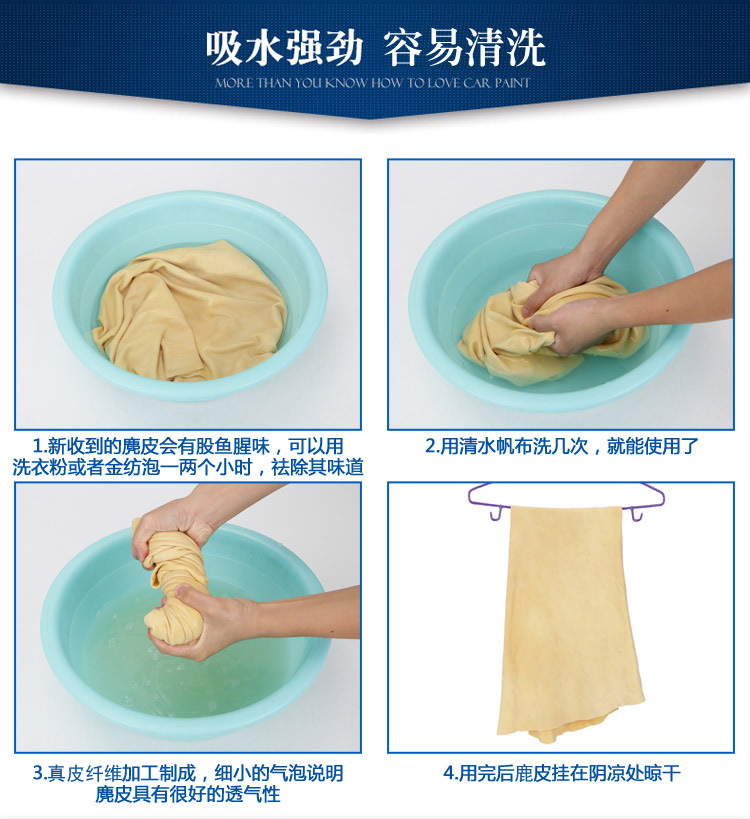 吸水强劲 容易清洗

MORE THAN YOU KNOW HOW TO LOVE CAR PAINT

1.新收到的麂皮会有股鱼腥味，可以用洗衣粉或者金纺泡一两个小时，祛除其味道

2.用清水帆布洗几次，就能使用了

3.真皮纤维加工制成，细小的气泡说明麂皮具有很好的透气性

4.用完后鹿皮挂在阴凉处晾干