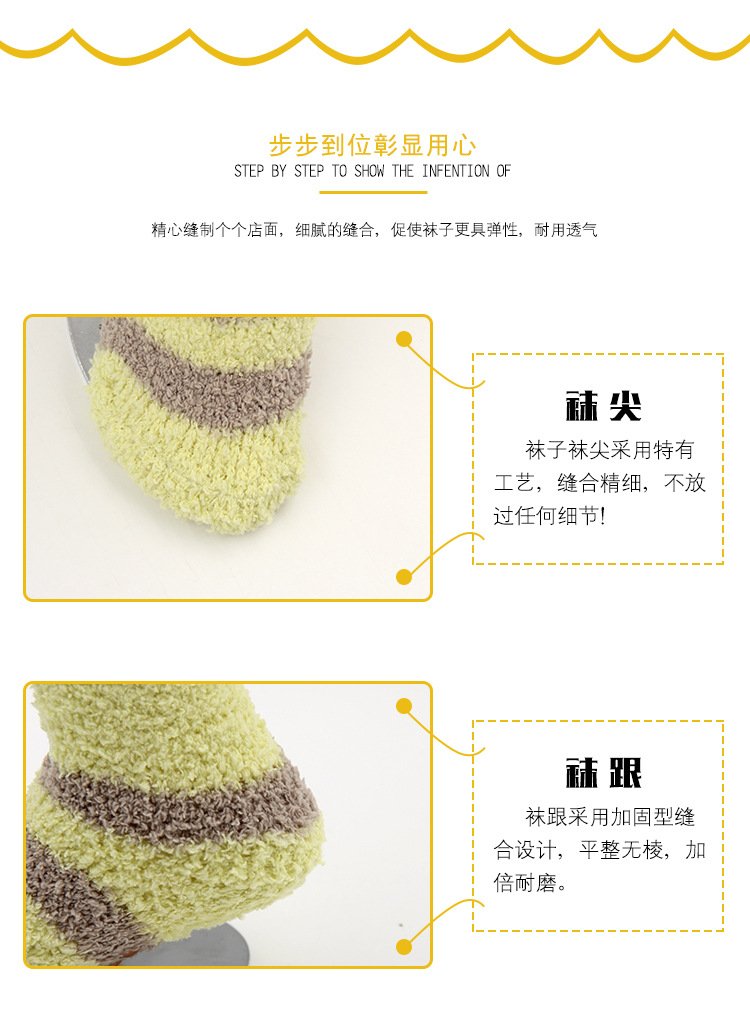 步步到位彰显用心

STEP BY STEP TO SHOW THE INFENTION OF

精心缝制个个店面，细腻的缝合，促使袜子更具弹性，耐用透气

袜尖

袜子袜尖采用特有工艺，缝合精细，不放过任何细节!

袜跟

袜跟采用加固型缝合设计，平整无棱，加倍耐磨。