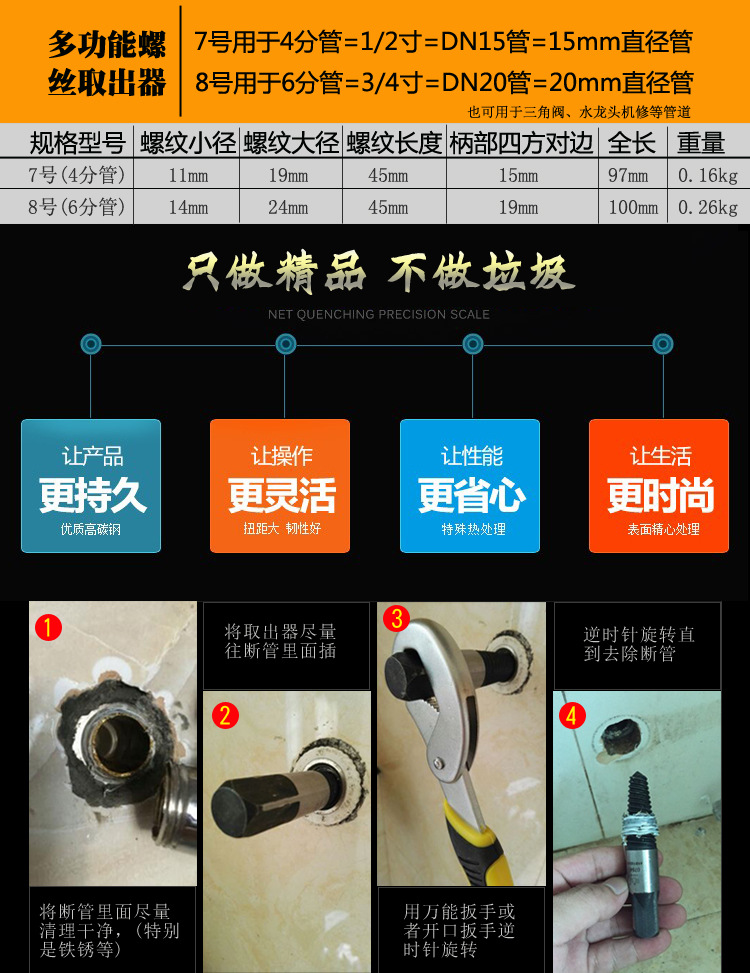 多功能螺丝取出器

7号用于4分管=1/2寸=DN15管=15mm直径管
8号用于6分管=3/4寸=DN20管=20mm直径管
也可用于三角阀、水龙头机修等管道

| 规格型号 | 螺纹小径 | 螺纹大径 | 螺纹长度 | 柄部四方对边 | 全长 | 重量 |
|---|---|---|---|---|---|---|
| 7号(4分管) | 11mm | 19mm | 45mm | 15mm | 97mm | 0.16kg |
| 8号(6分管) | 14mm | 24mm | 45mm | 19mm | 100mm | 0.26kg |

只做精品 不做垃圾
NET QUENCHING PRECISION SCALE

让产品
更持久
优质高碳钢

让操作
更灵活
扭距大 韧性好

让性能
更省心
特殊热处理

让生活
更时尚
表面精心处理

1
将断管里面尽量清理干净，(特别是铁锈等)

将取出器尽量往断管里面插
2

3
用万能扳手或者开口扳手逆时针旋转

逆时针旋转直到去除断管
4